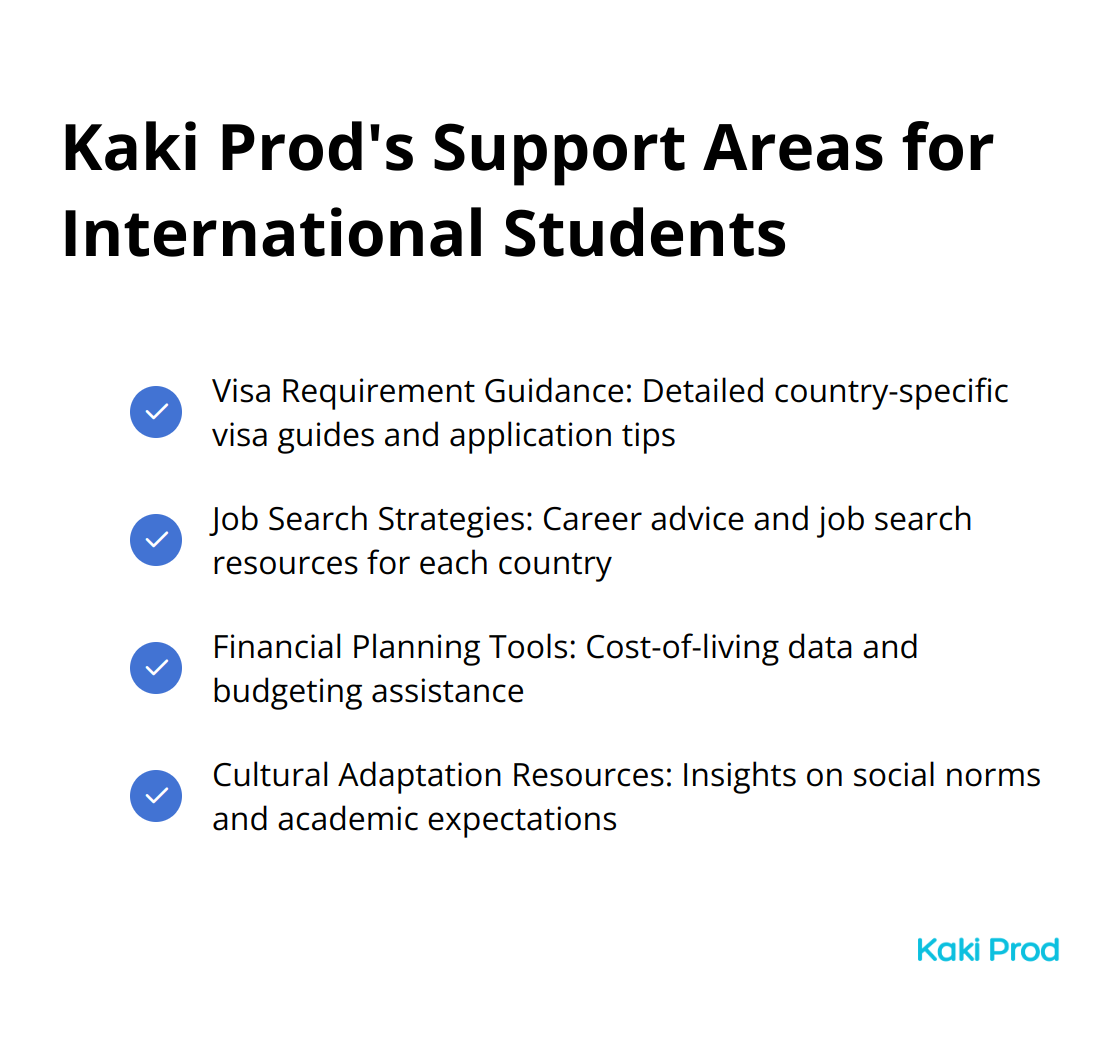 Kaki Prod's Support Areas for International Students

Visa Requirement Guidance: Detailed country-specific visa guides and application tips

Job Search Strategies: Career advice and job search resources for each country

Financial Planning Tools: Cost-of-living data and budgeting assistance

Cultural Adaptation Resources: Insights on social norms and academic expectations

Kaki Prod