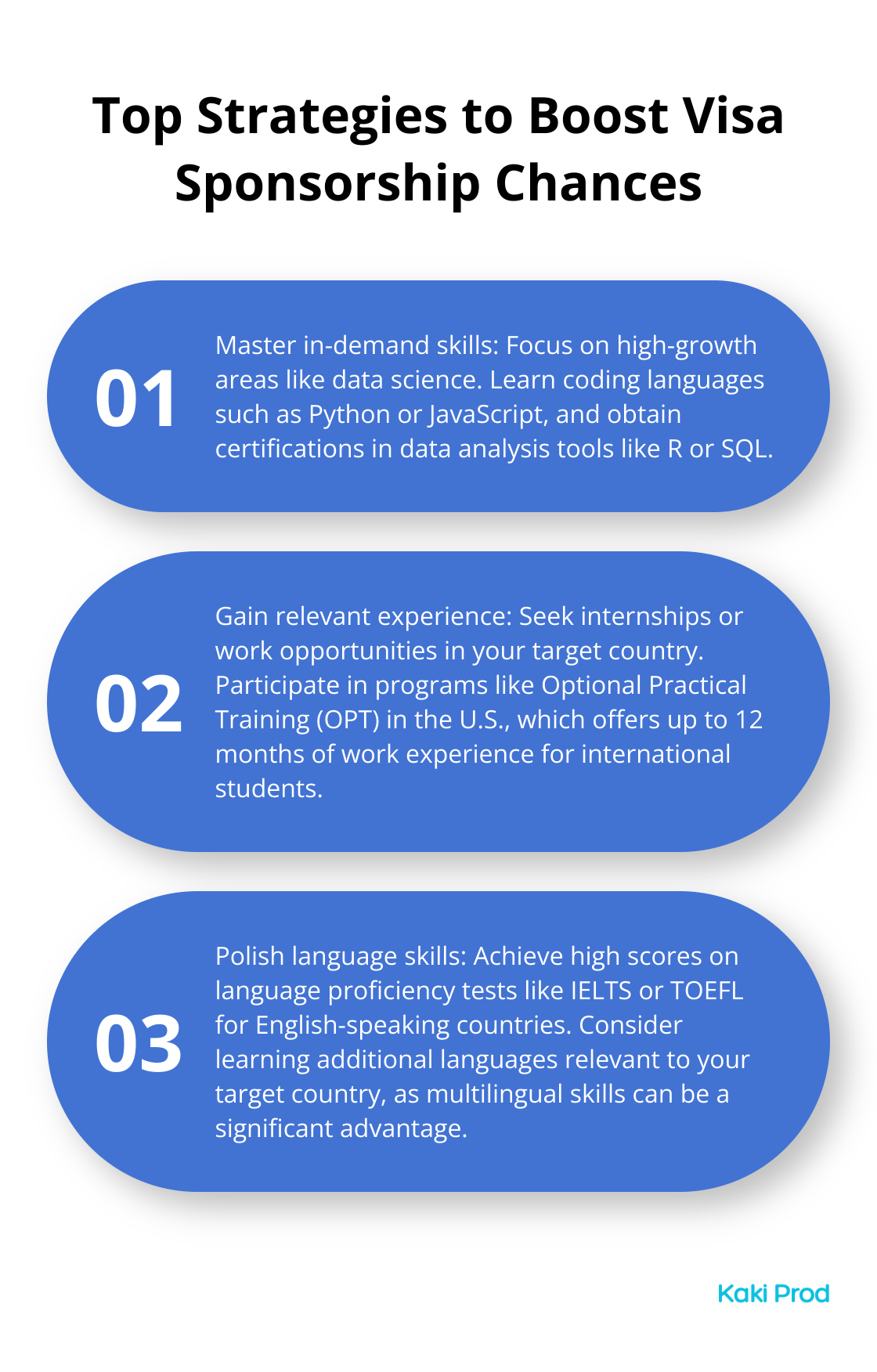 Top Strategies to Boost Visa Sponsorship Chances

01

Master in-demand skills: Focus on high-growth areas like data science. Learn coding languages such as Python or JavaScript, and obtain certifications in data analysis tools like R or SQL.

02

Gain relevant experience: Seek internships or work opportunities in your target country. Participate in programs like Optional Practical Training (OPT) in the U.S., which offers up to 12 months of work experience for international students.

03

Polish language skills: Achieve high scores on language proficiency tests like IELTS or TOEFL for English-speaking countries. Consider learning additional languages relevant to your target country, as multilingual skills can be a significant advantage.

Kaki Prod