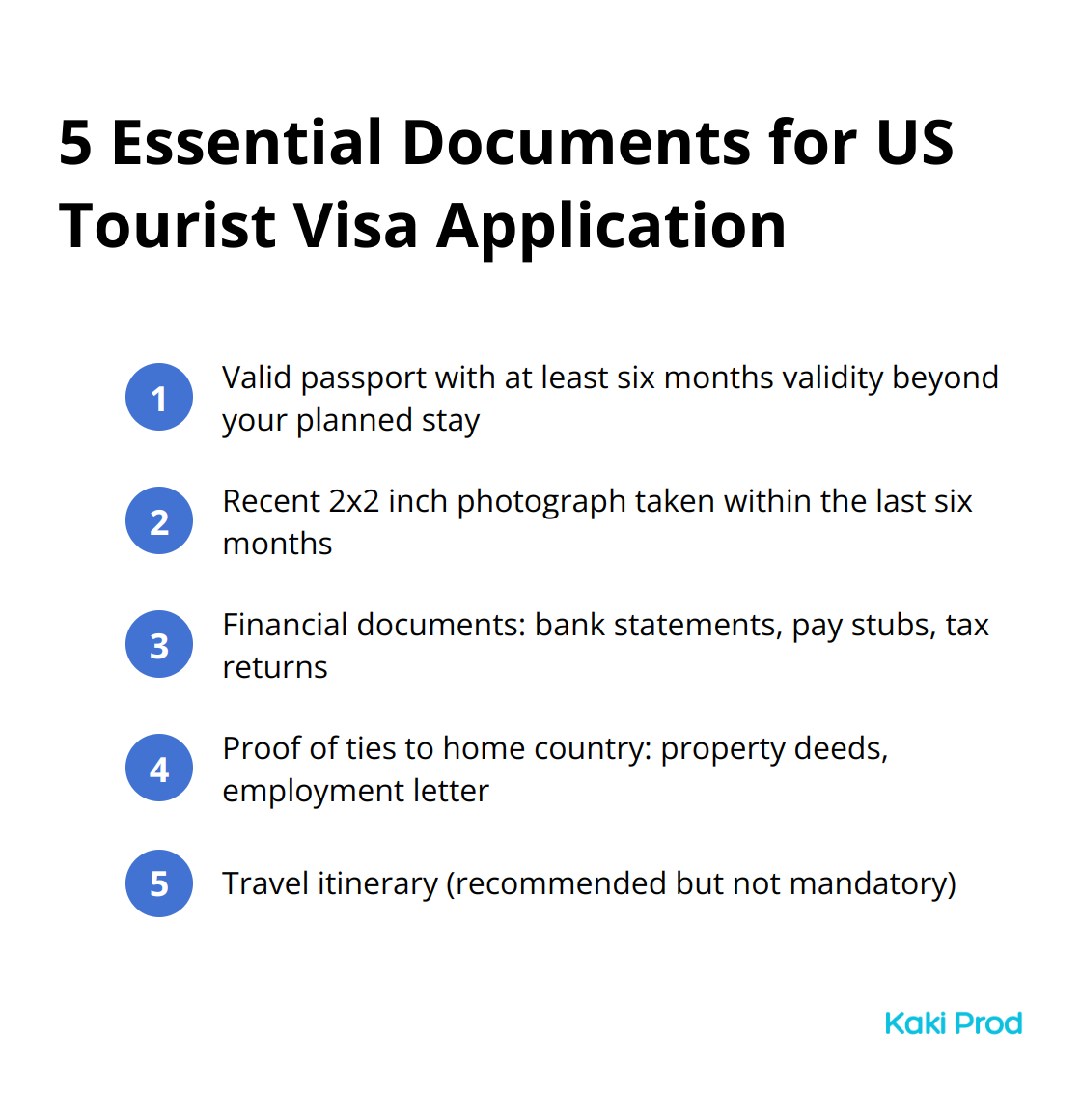 5 Essential Documents for US Tourist Visa Application

1 Valid passport with at least six months validity beyond your planned stay

2 Recent 2x2 inch photograph taken within the last six months

3 Financial documents: bank statements, pay stubs, tax returns

4 Proof of ties to home country: property deeds, employment letter

5 Travel itinerary (recommended but not mandatory)

Kaki Prod