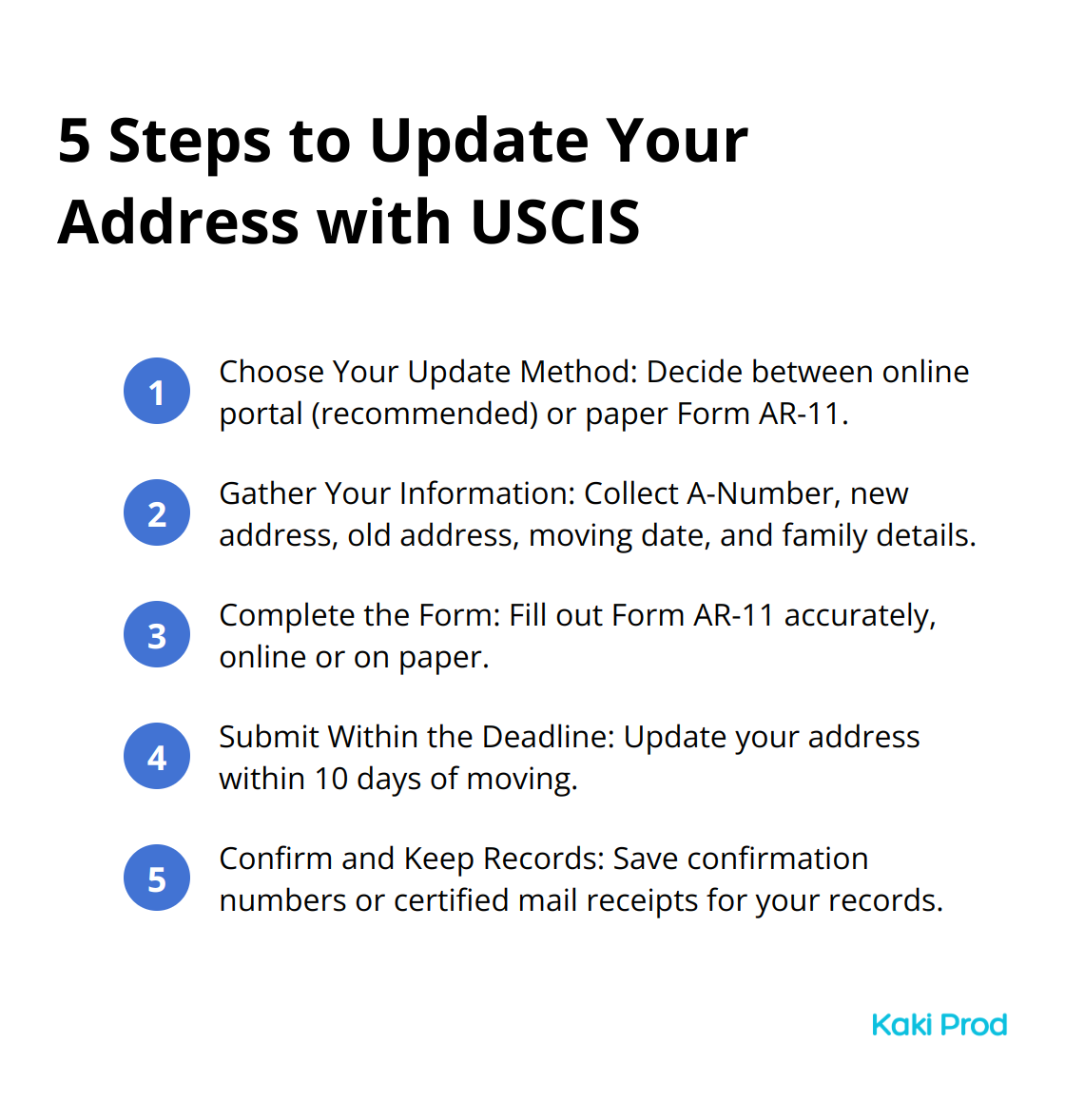 5 Steps to Update Your Address with USCIS

1 Choose Your Update Method: Decide between online portal (recommended) or paper Form AR-11.

2 Gather Your Information: Collect A-Number, new address, old address, moving date, and family details.

3 Complete the Form: Fill out Form AR-11 accurately, online or on paper.

4 Submit Within the Deadline: Update your address within 10 days of moving.

5 Confirm and Keep Records: Save confirmation numbers or certified mail receipts for your records.

Kaki Prod