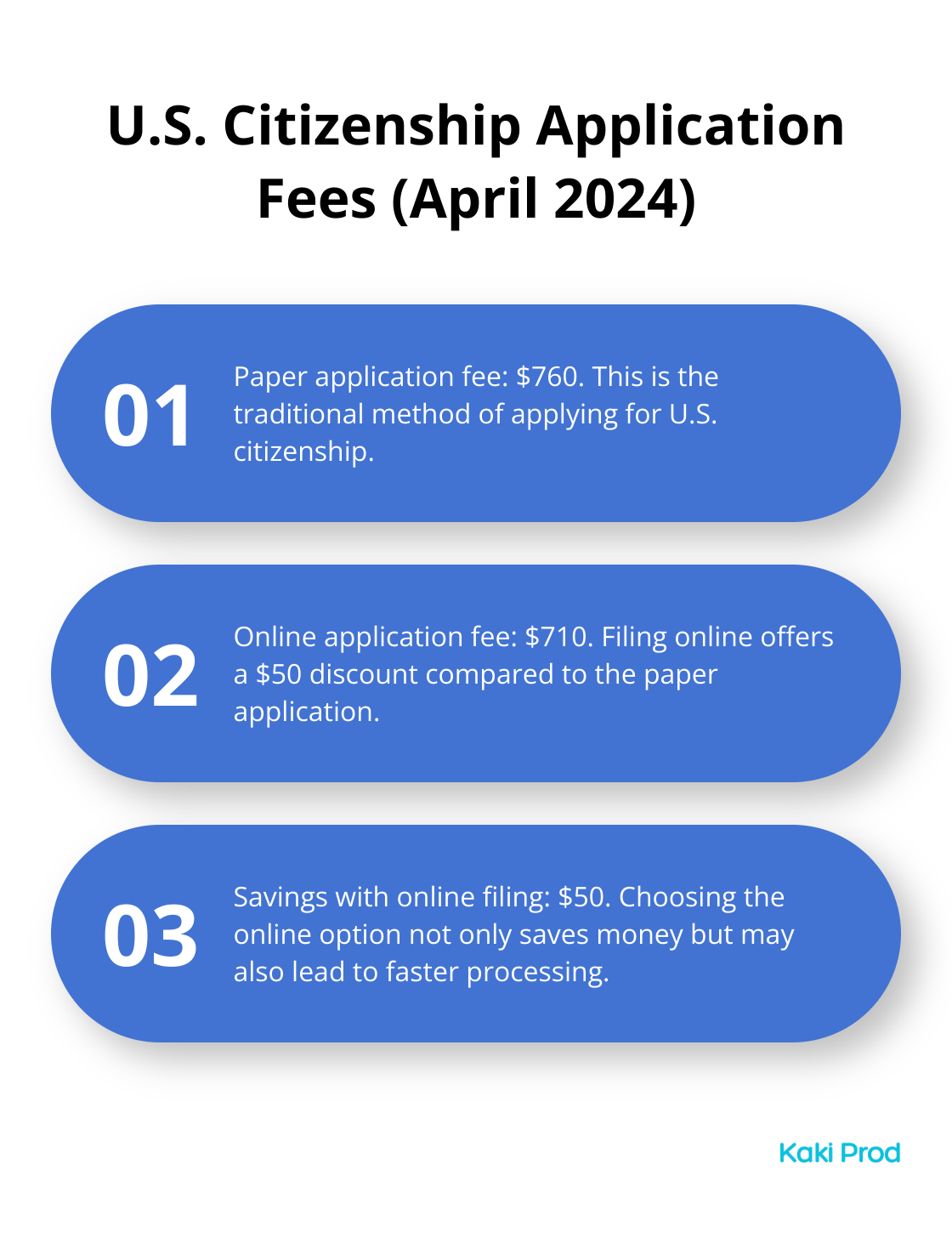 U.S. Citizenship Application Fees (April 2024)

01

Paper application fee: \$760. This is the traditional method of applying for U.S. citizenship.

02

Online application fee: \$710. Filing online offers a \$50 discount compared to the paper application.

03

Savings with online filing: \$50. Choosing the online option not only saves money but may also lead to faster processing.

Kaki Prod