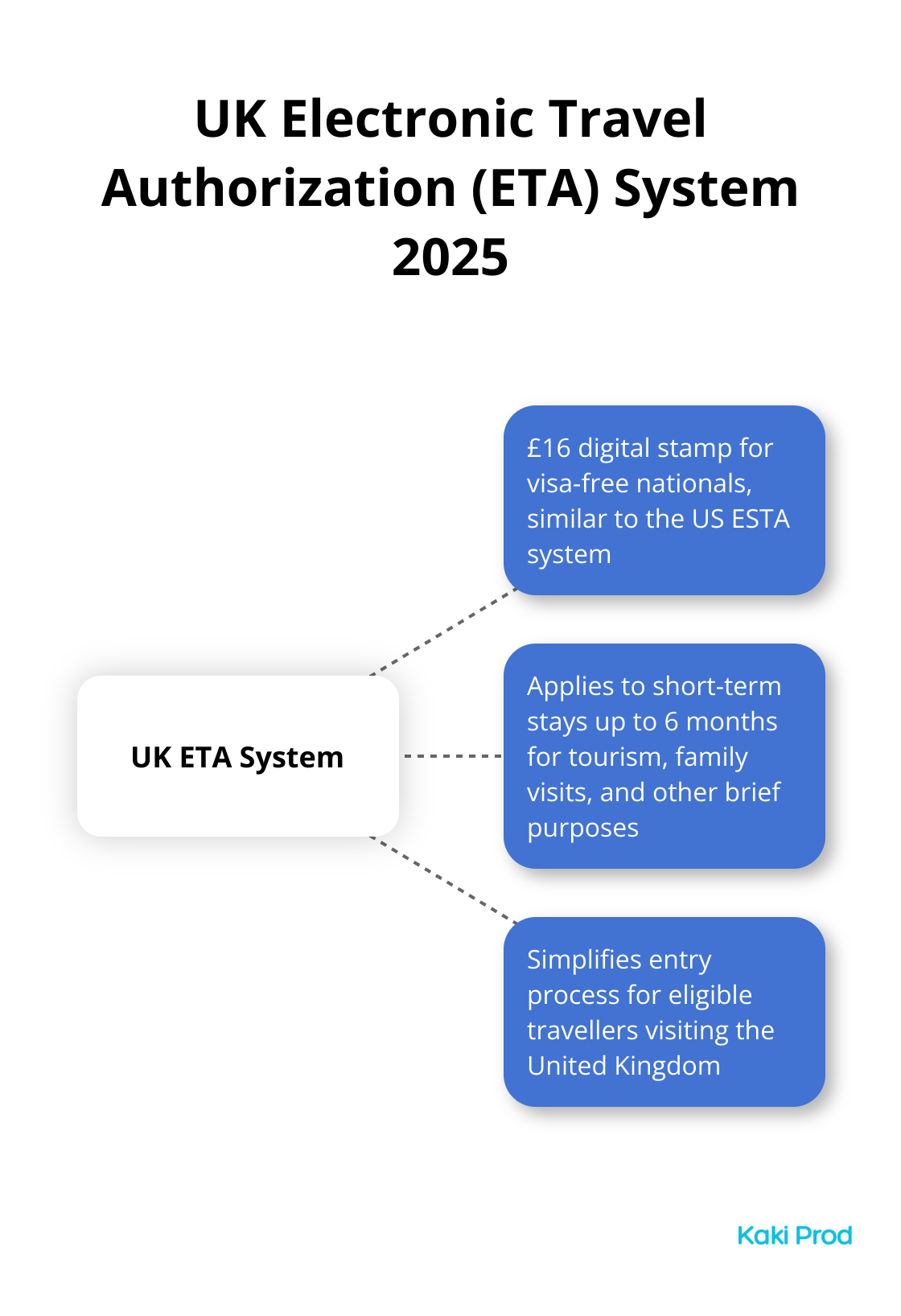 UK Electronic Travel Authorization (ETA) System 2025

UK ETA System

£16 digital stamp for visa-free nationals, similar to the US ESTA system

Applies to short-term stays up to 6 months for tourism, family visits, and other brief purposes

Simplifies entry process for eligible travellers visiting the United Kingdom

Kaki Prod