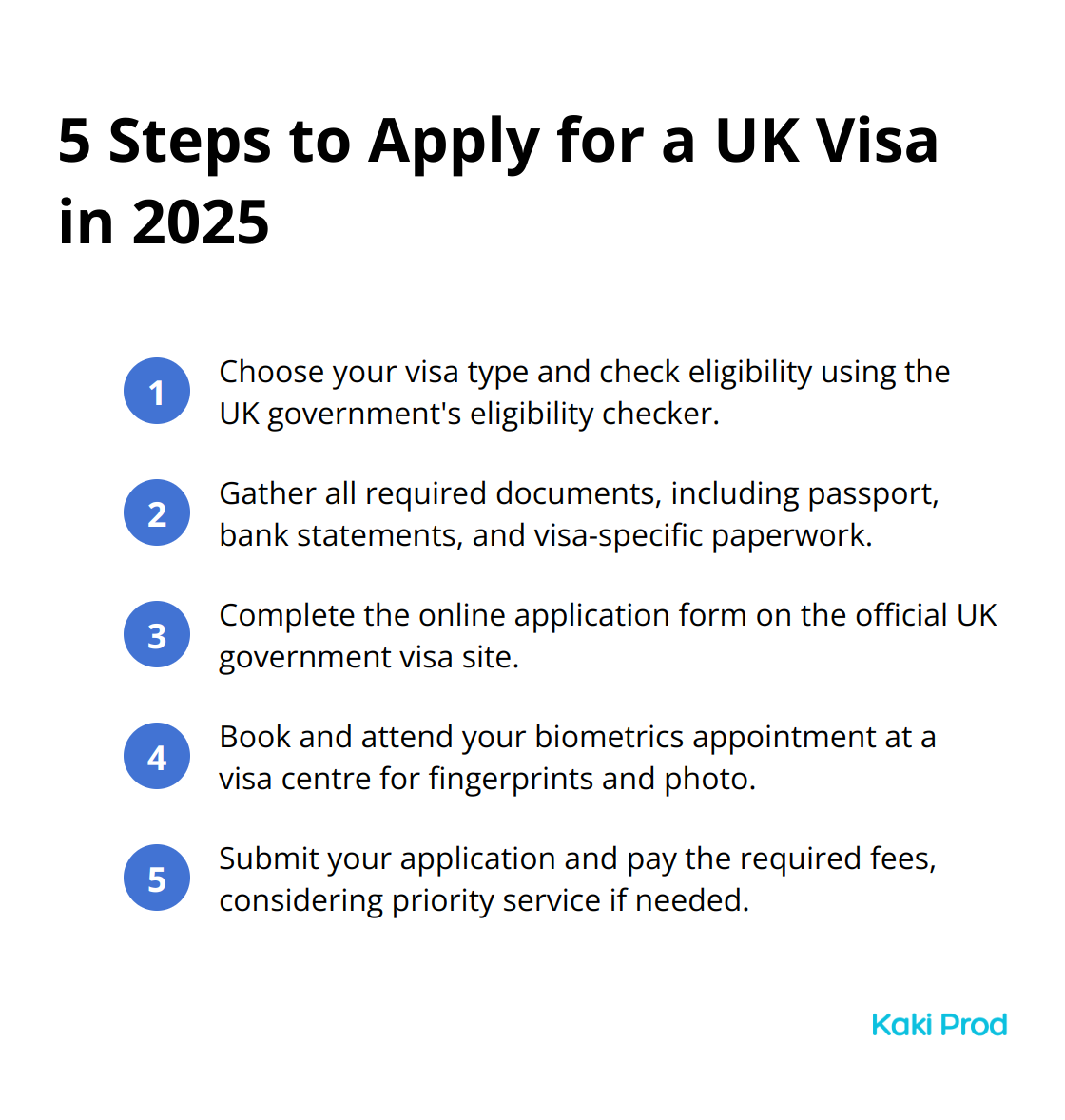 5 Steps to Apply for a UK Visa in 2025

1 Choose your visa type and check eligibility using the UK government's eligibility checker.

2 Gather all required documents, including passport, bank statements, and visa-specific paperwork.

3 Complete the online application form on the official UK government visa site.

4 Book and attend your biometrics appointment at a visa centre for fingerprints and photo.

5 Submit your application and pay the required fees, considering priority service if needed.

Kaki Prod