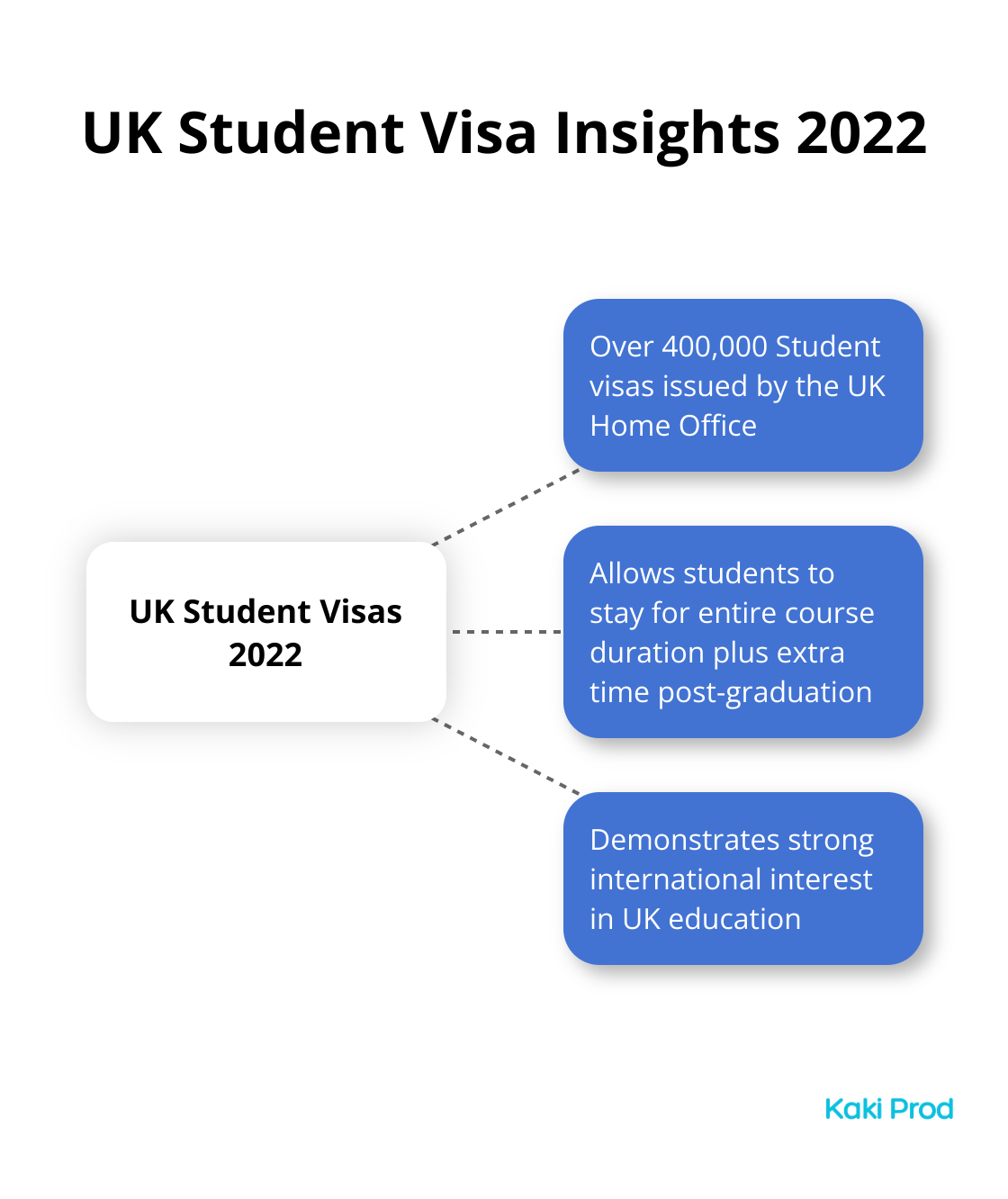 UK Student Visa Insights 2022

UK Student Visas 2022

Over 400,000 Student visas issued by the UK Home Office

Allows students to stay for entire course duration plus extra time post-graduation

Demonstrates strong international interest in UK education

Kaki Prod