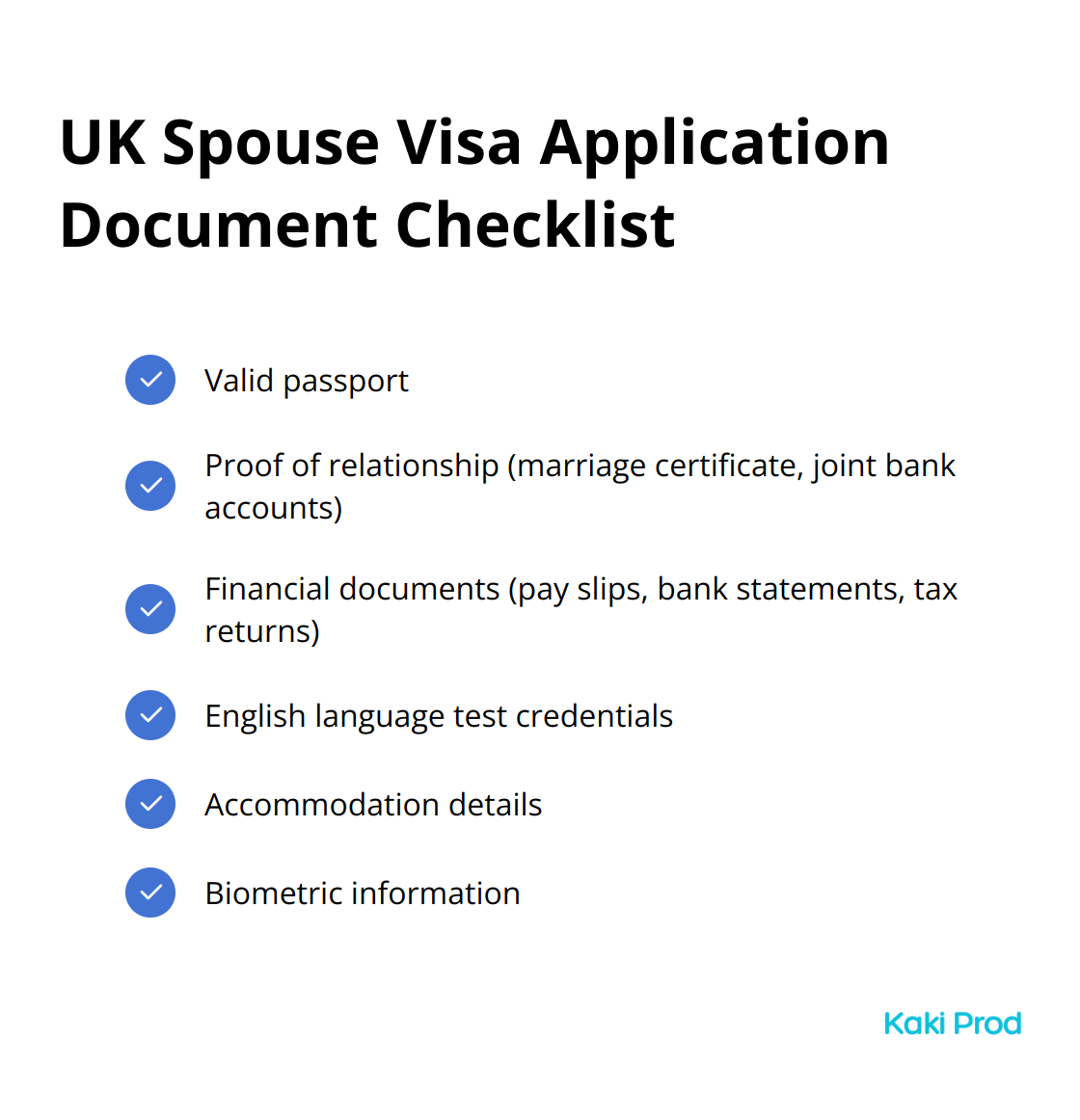 UK Spouse Visa Application Document Checklist

Valid passport

Proof of relationship (marriage certificate, joint bank accounts)

Financial documents (pay slips, bank statements, tax returns)

English language test credentials

Accommodation details

Biometric information

Kaki Prod