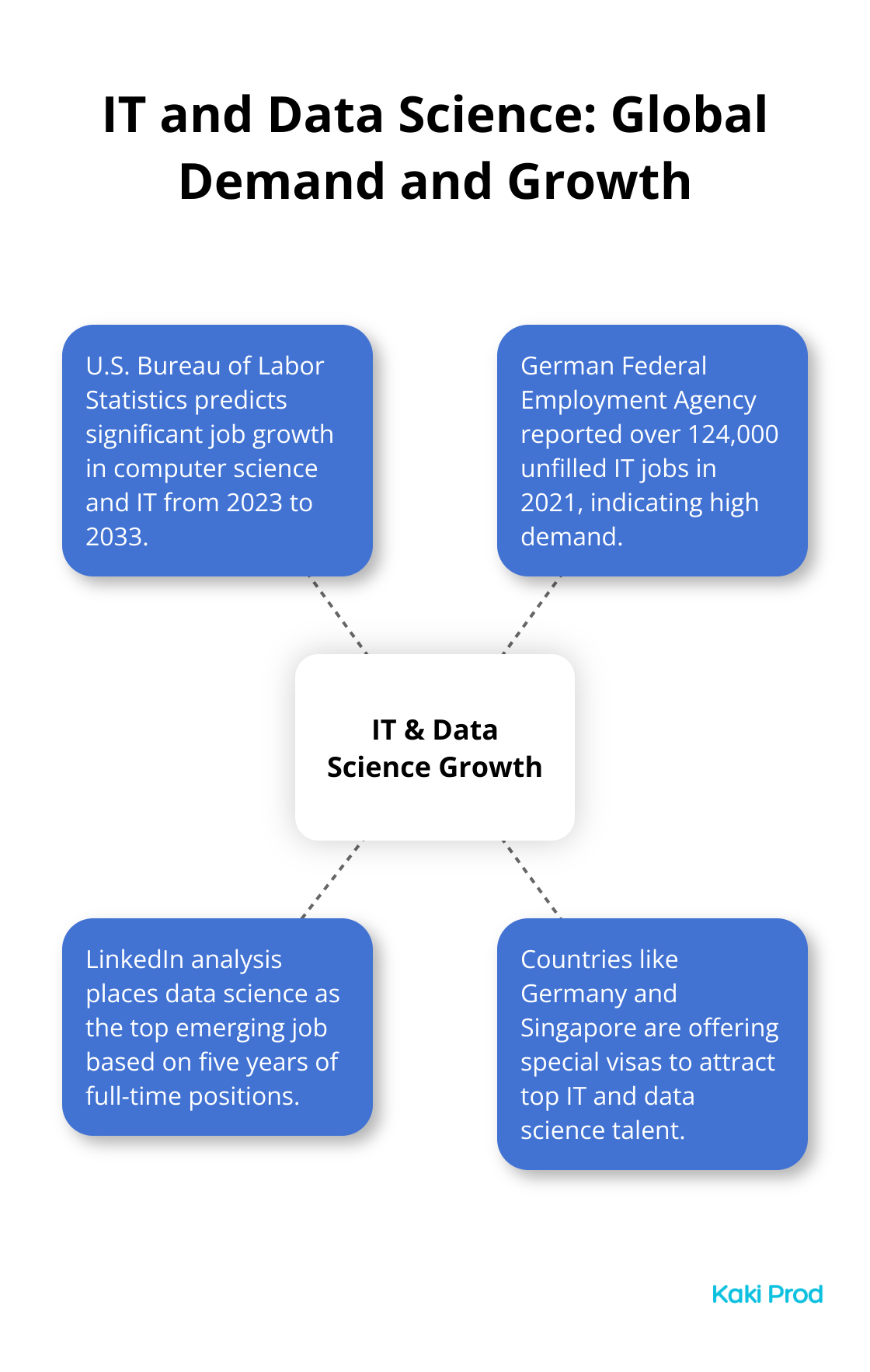 IT and Data Science: Global Demand and Growth

U.S. Bureau of Labor Statistics predicts significant job growth in computer science and IT from 2023 to 2033.

German Federal Employment Agency reported over 124,000 unfilled IT jobs in 2021, indicating high demand.

IT & Data Science Growth

LinkedIn analysis places data science as the top emerging job based on five years of full-time positions.

Countries like Germany and Singapore are offering special visas to attract top IT and data science talent.

Kaki Prod