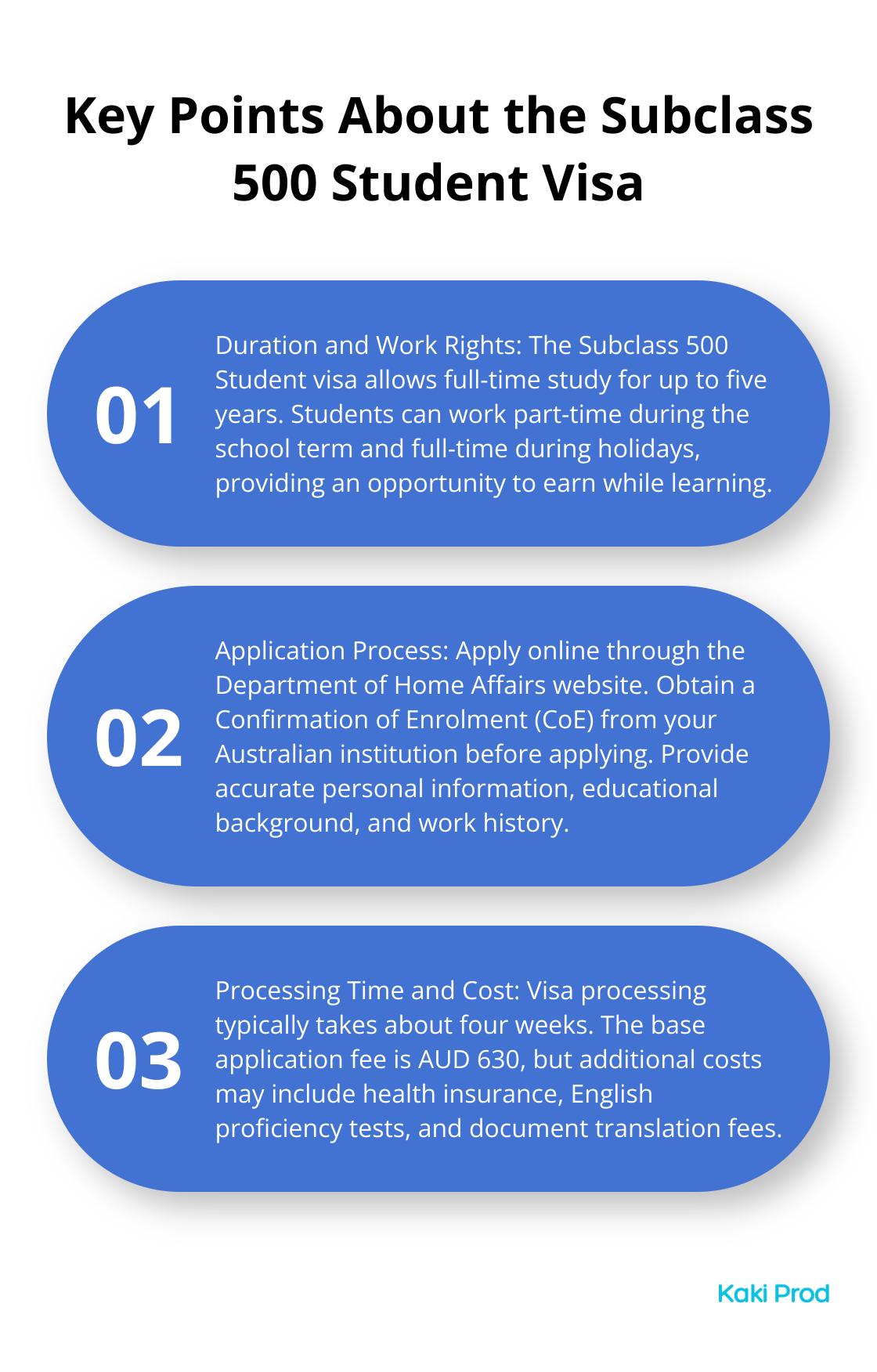 Key Points About the Subclass 500 Student Visa

01

Duration and Work Rights: The Subclass 500 Student visa allows full-time study for up to five years. Students can work part-time during the school term and full-time during holidays, providing an opportunity to earn while learning.

02

Application Process: Apply online through the Department of Home Affairs website. Obtain a Confirmation of Enrolment (CoE) from your Australian institution before applying. Provide accurate personal information, educational background, and work history.

03

Processing Time and Cost: Visa processing typically takes about four weeks. The base application fee is AUD 630, but additional costs may include health insurance, English proficiency tests, and document translation fees.

Kaki Prod