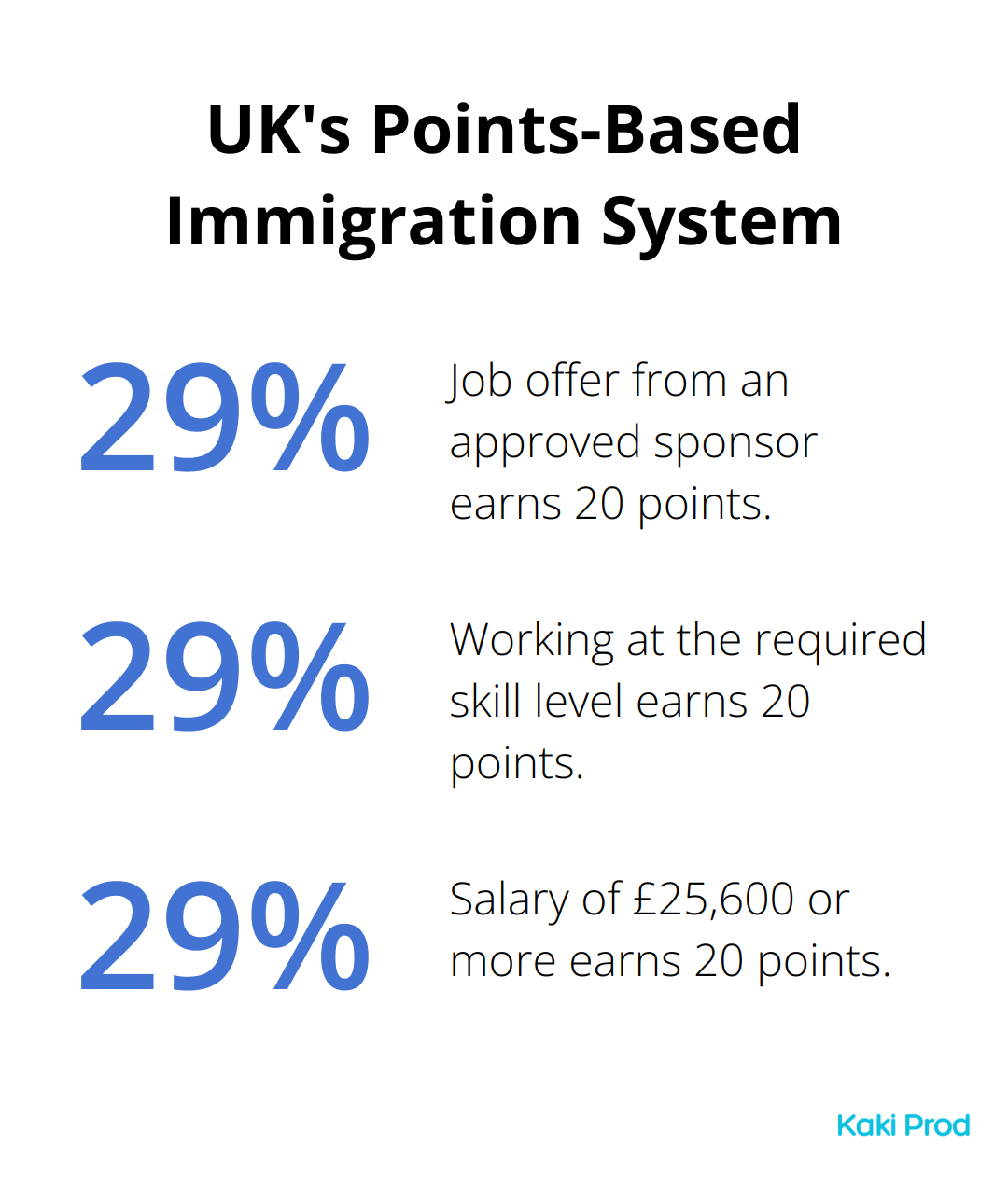 UK's Points-Based Immigration System

29%

Job offer from an approved sponsor earns 20 points.

29%

Working at the required skill level earns 20 points.

29%

Salary of £25,600 or more earns 20 points.

Kaki Prod