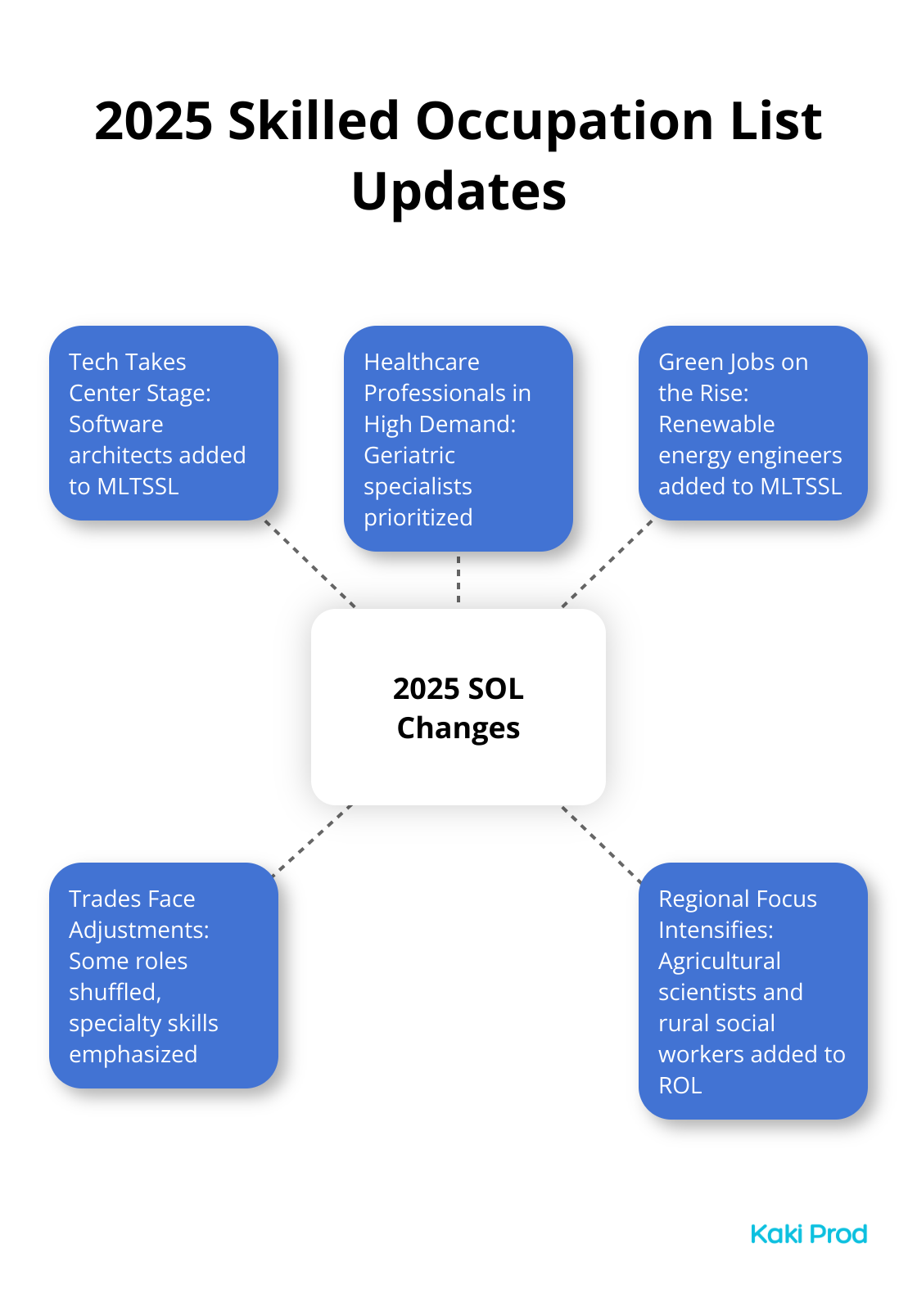 2025 Skilled Occupation List Updates

Tech Takes Center Stage: Software architects added to MLTSSL

Healthcare Professionals in High Demand: Geriatric specialists prioritized

Green Jobs on the Rise: Renewable energy engineers added to MLTSSL

2025 SOL Changes

Trades Face Adjustments: Some roles shuffled, specialty skills emphasized

Regional Focus Intensifies: Agricultural scientists and rural social workers added to ROL

Kaki Prod