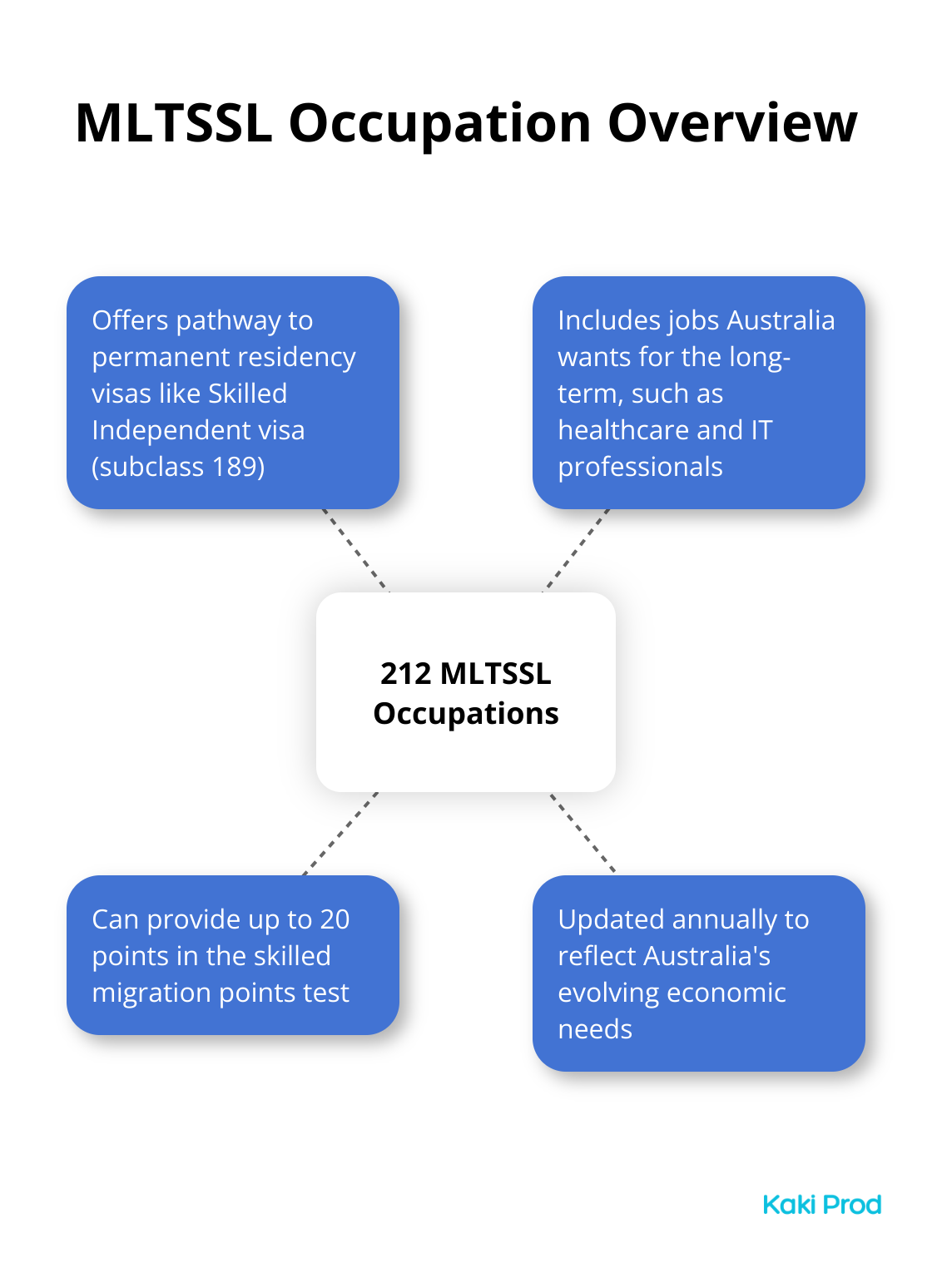 MLTSSL Occupation Overview

Offers pathway to permanent residency visas like Skilled Independent visa (subclass 189)

Includes jobs Australia wants for the long-term, such as healthcare and IT professionals

212 MLTSSL Occupations

Can provide up to 20 points in the skilled migration points test

Updated annually to reflect Australia's evolving economic needs

Kaki Prod