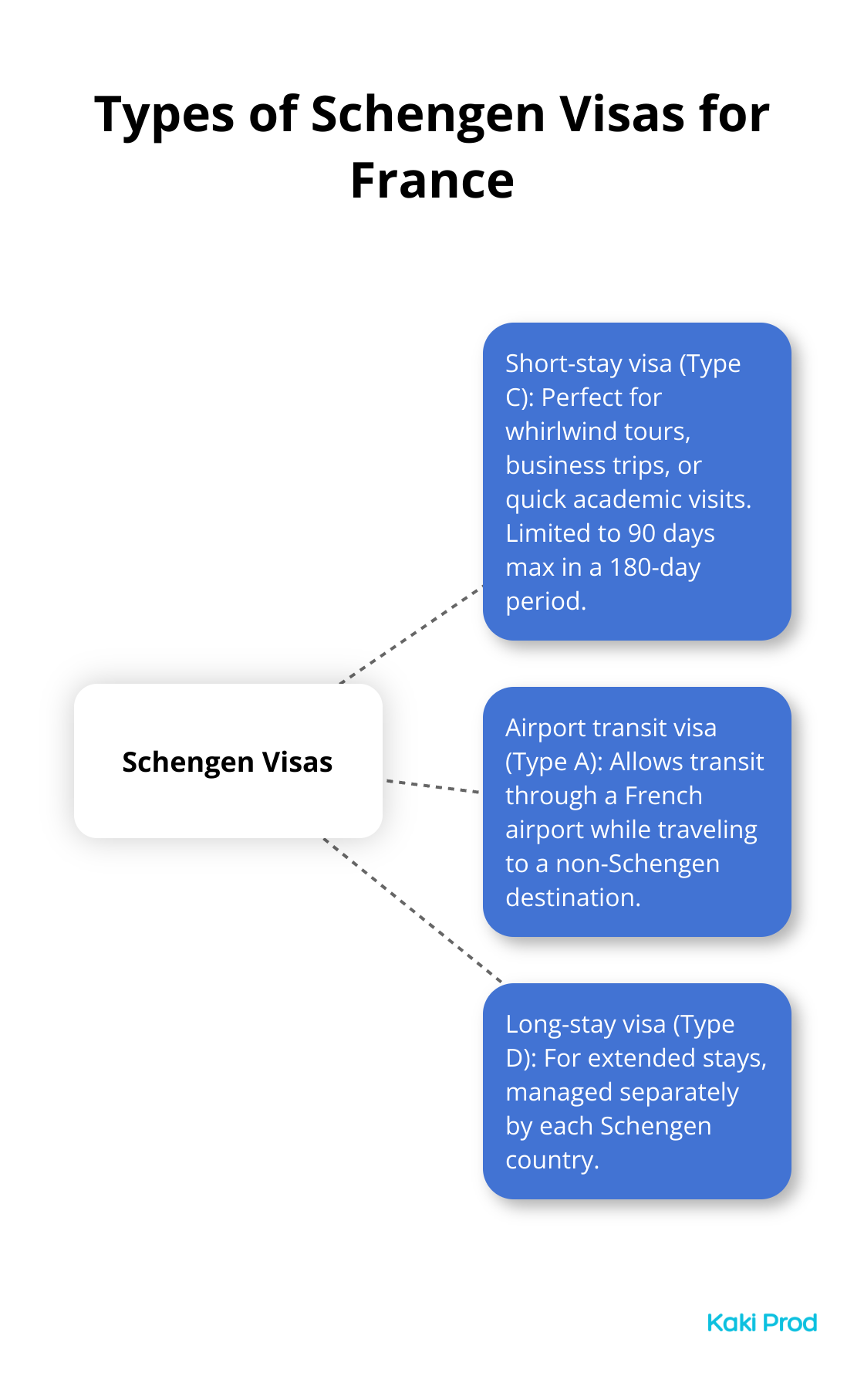 Types of Schengen Visas for France

Schengen Visas

Short-stay visa (Type C): Perfect for whirlwind tours, business trips, or quick academic visits. Limited to 90 days max in a 180-day period.

Airport transit visa (Type A): Allows transit through a French airport while traveling to a non-Schengen destination.

Long-stay visa (Type D): For extended stays, managed separately by each Schengen country.

Kaki Prod