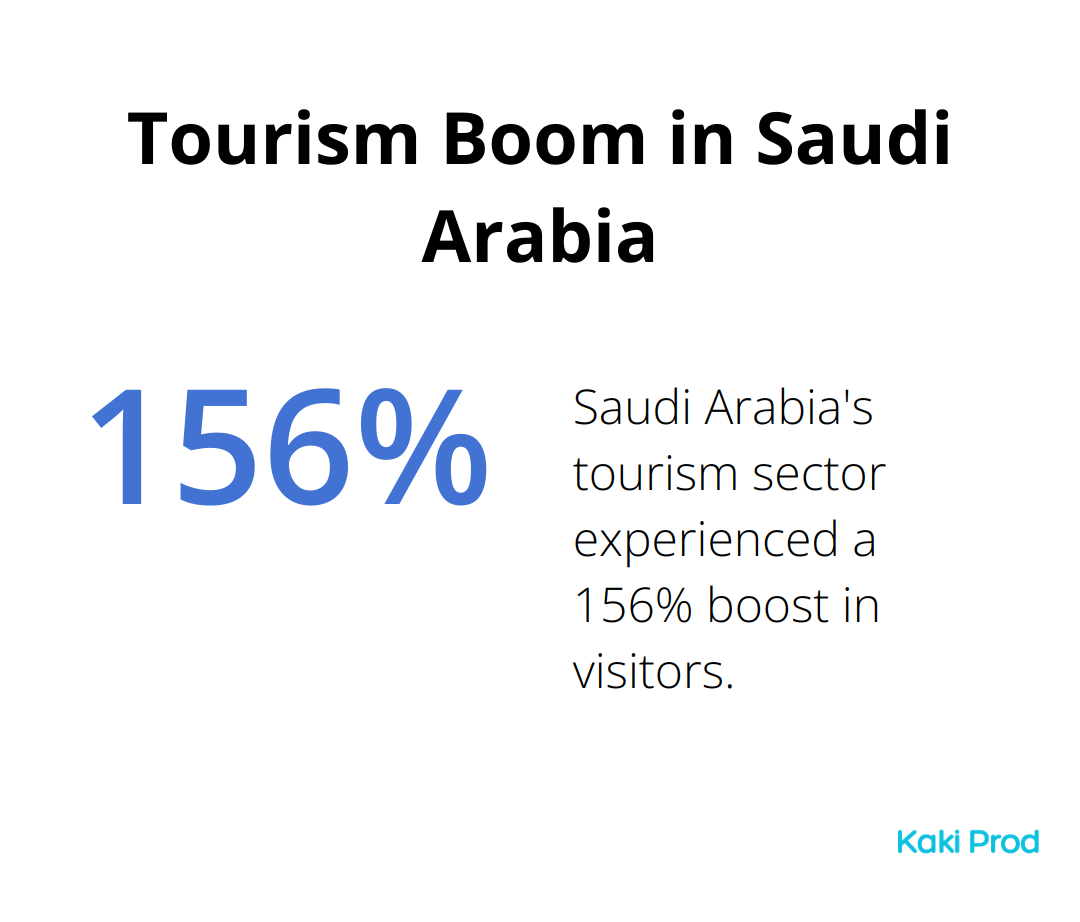 Tourism Boom in Saudi Arabia

156%

Saudi Arabia's tourism sector experienced a 156% boost in visitors.

Kaki Prod