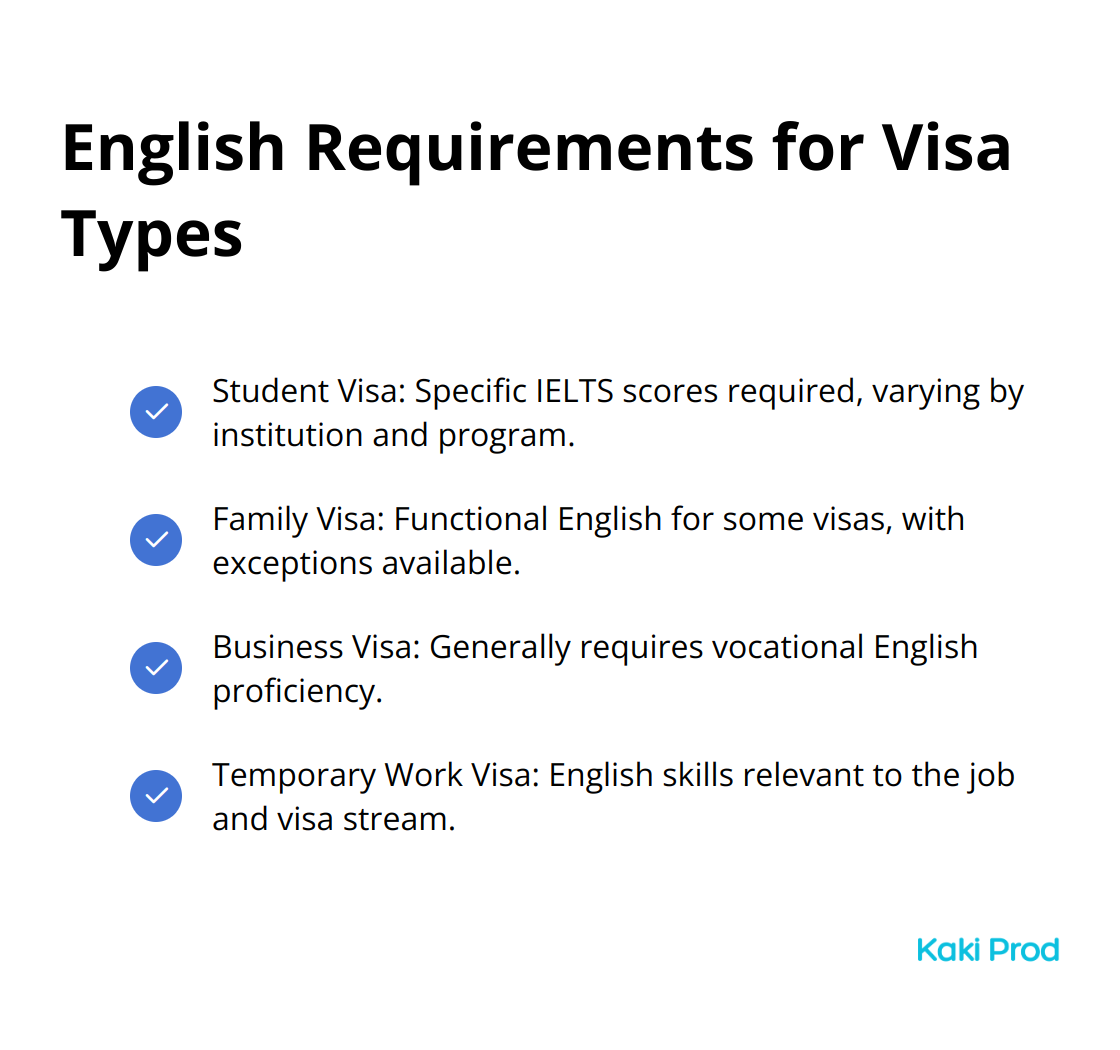 English Requirements for Visa Types

Student Visa: Specific IELTS scores required, varying by institution and program.

Family Visa: Functional English for some visas, with exceptions available.

Business Visa: Generally requires vocational English proficiency.

Temporary Work Visa: English skills relevant to the job and visa stream.

Kaki Prod