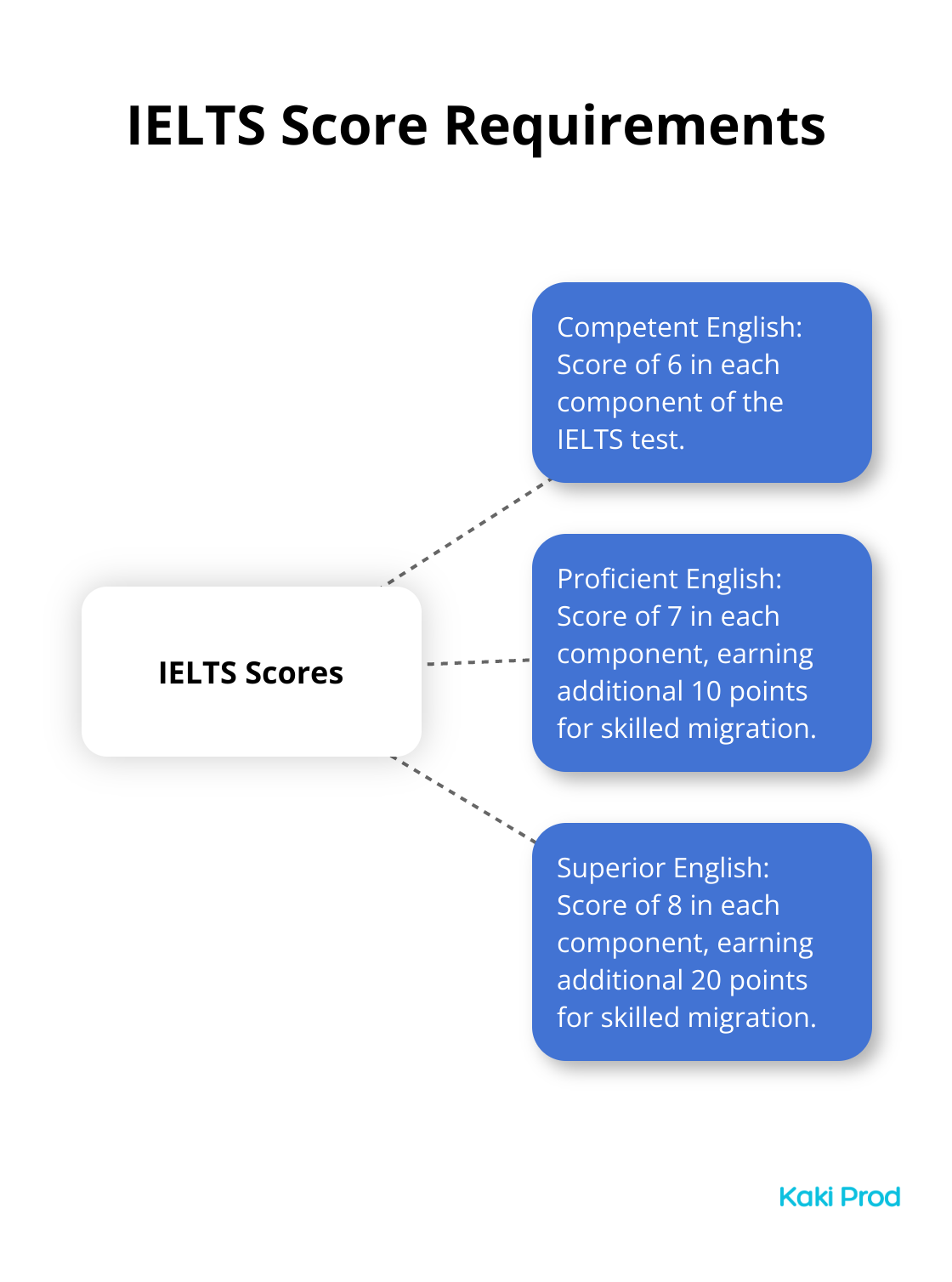 IELTS Score Requirements

IELTS Scores

Competent English: Score of 6 in each component of the IELTS test.

Proficient English: Score of 7 in each component, earning additional 10 points for skilled migration.

Superior English: Score of 8 in each component, earning additional 20 points for skilled migration.

Kaki Prod