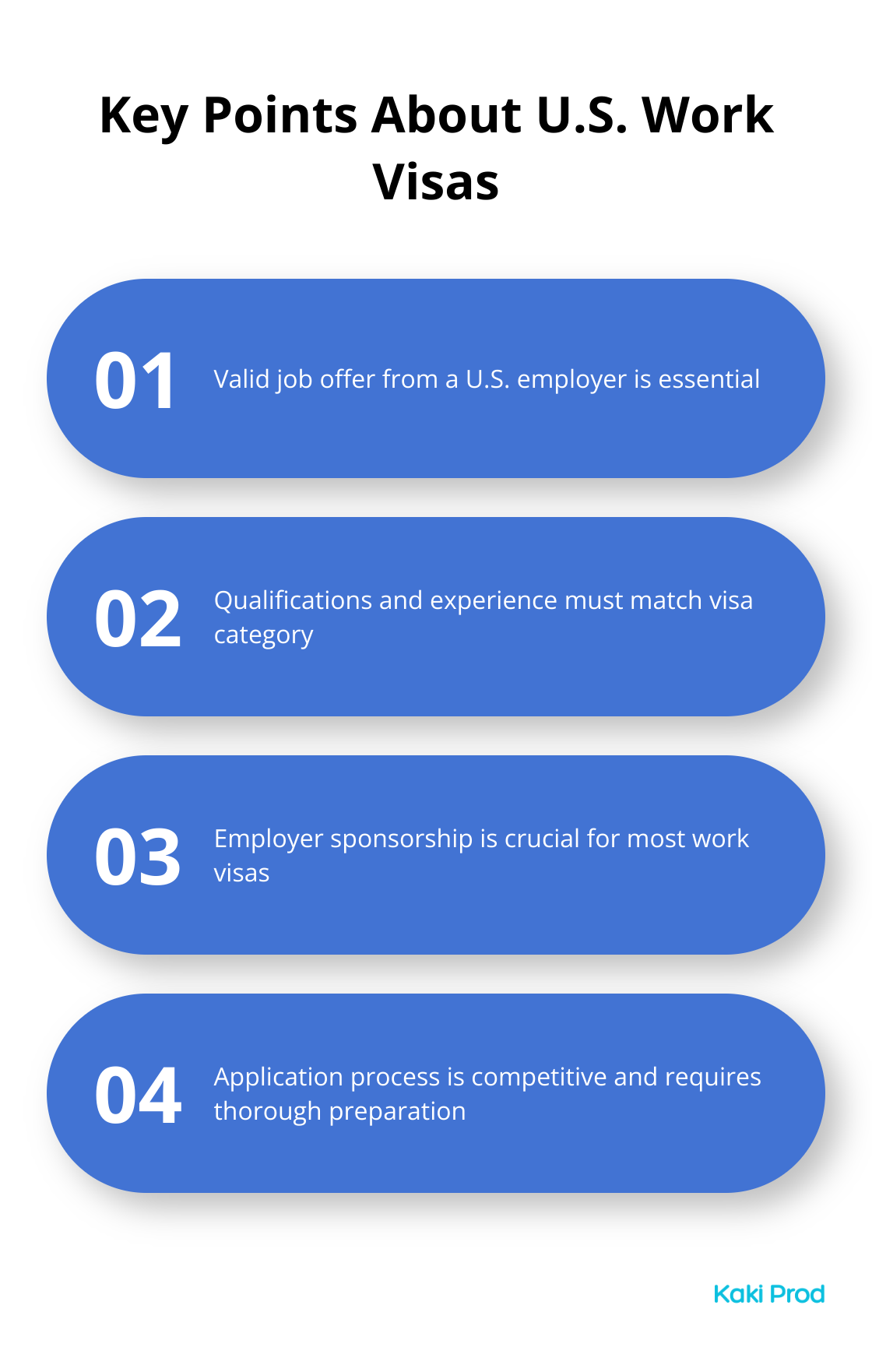 Key Points About U.S. Work Visas

01 Valid job offer from a U.S. employer is essential

02 Qualifications and experience must match visa category

03 Employer sponsorship is crucial for most work visas

04 Application process is competitive and requires thorough preparation

Kaki Prod