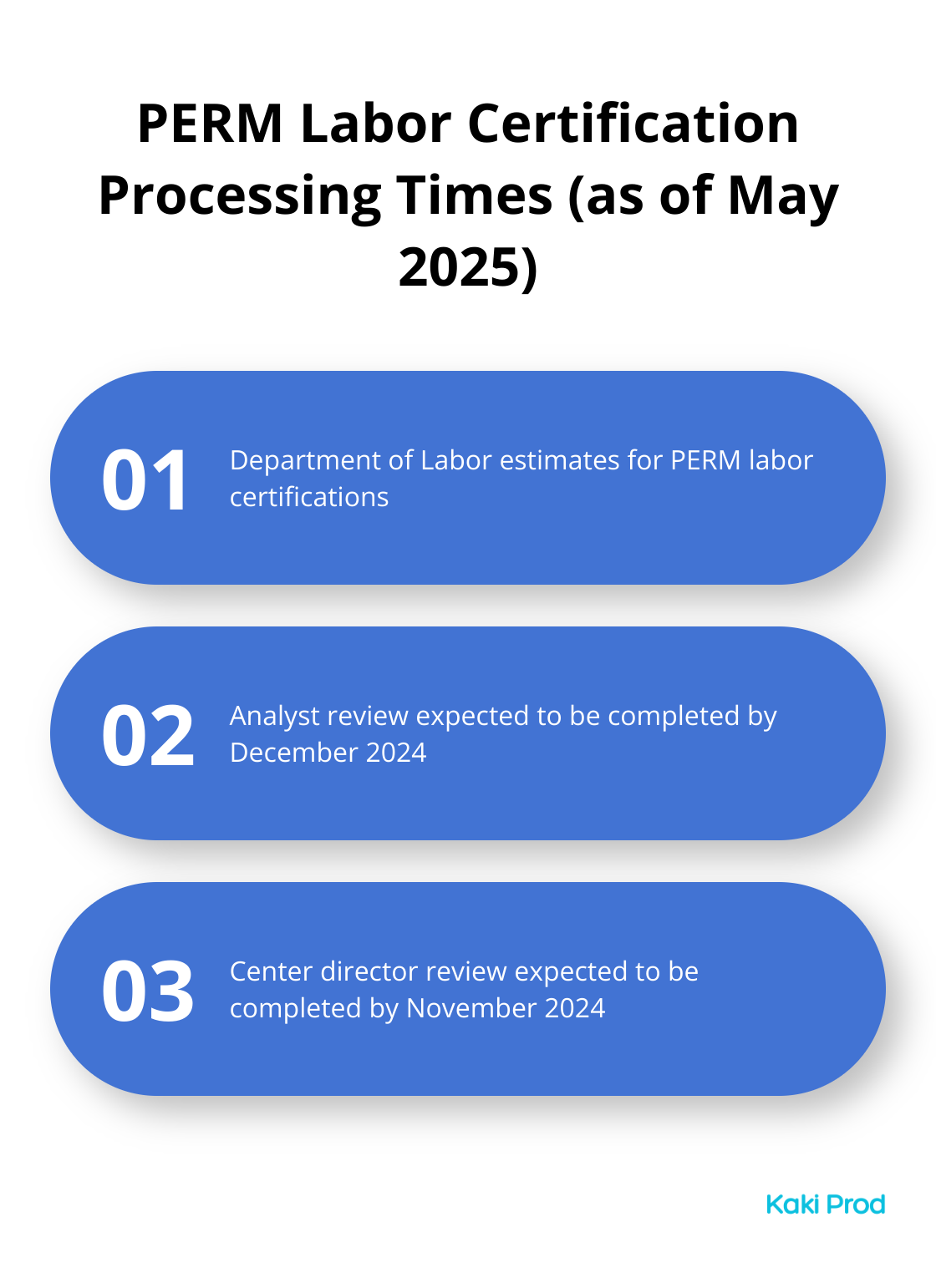 PERM Labor Certification Processing Times (as of May 2025)

01
Department of Labor estimates for PERM labor certifications

02
Analyst review expected to be completed by December 2024

03
Center director review expected to be completed by November 2024

Kaki Prod