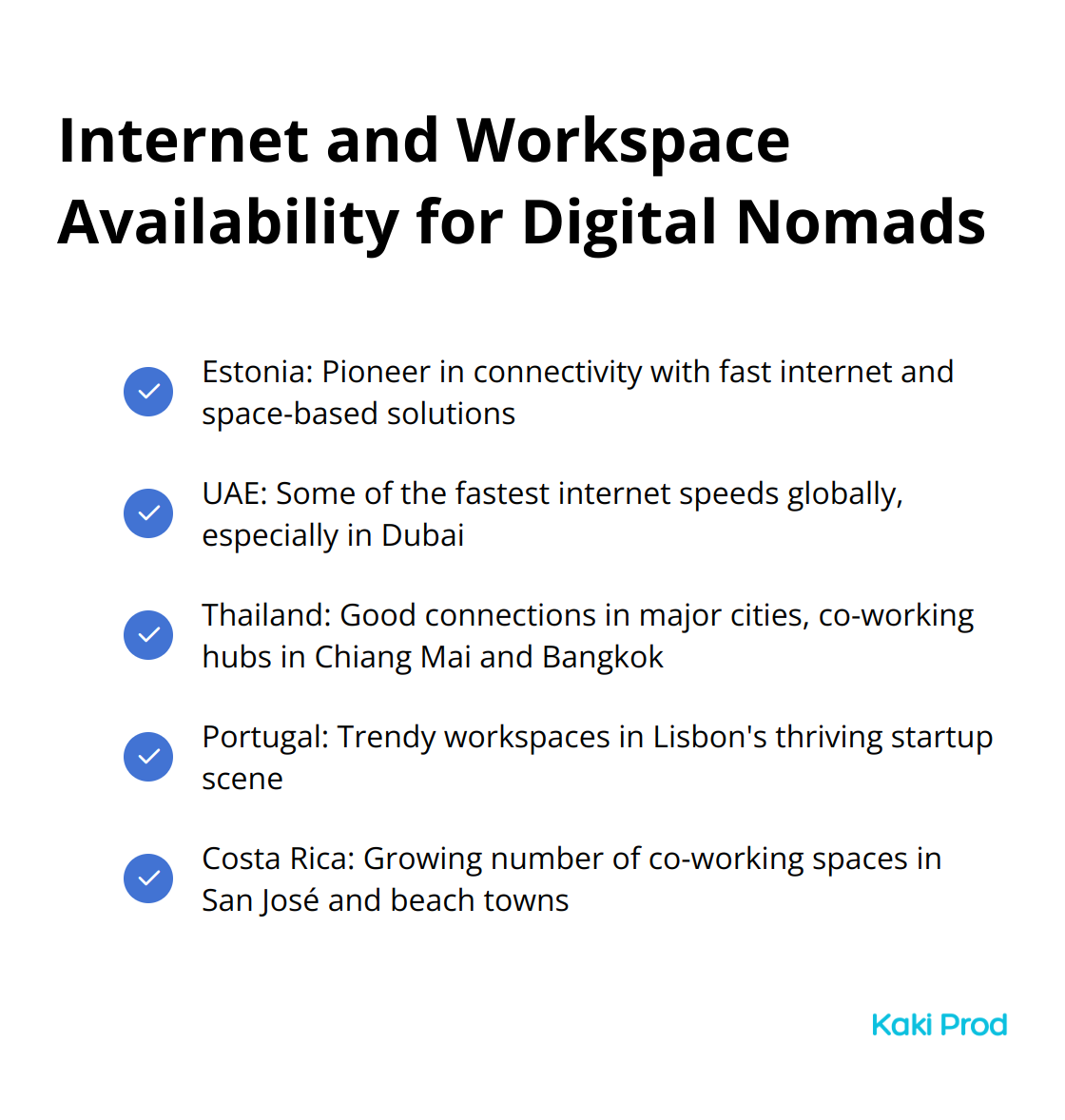 Internet and Workspace Availability for Digital Nomads

Estonia: Pioneer in connectivity with fast internet and space-based solutions

UAE: Some of the fastest internet speeds globally, especially in Dubai

Thailand: Good connections in major cities, co-working hubs in Chiang Mai and Bangkok

Portugal: Trendy workspaces in Lisbon's thriving startup scene

Costa Rica: Growing number of co-working spaces in San José and beach towns

Kaki Prod