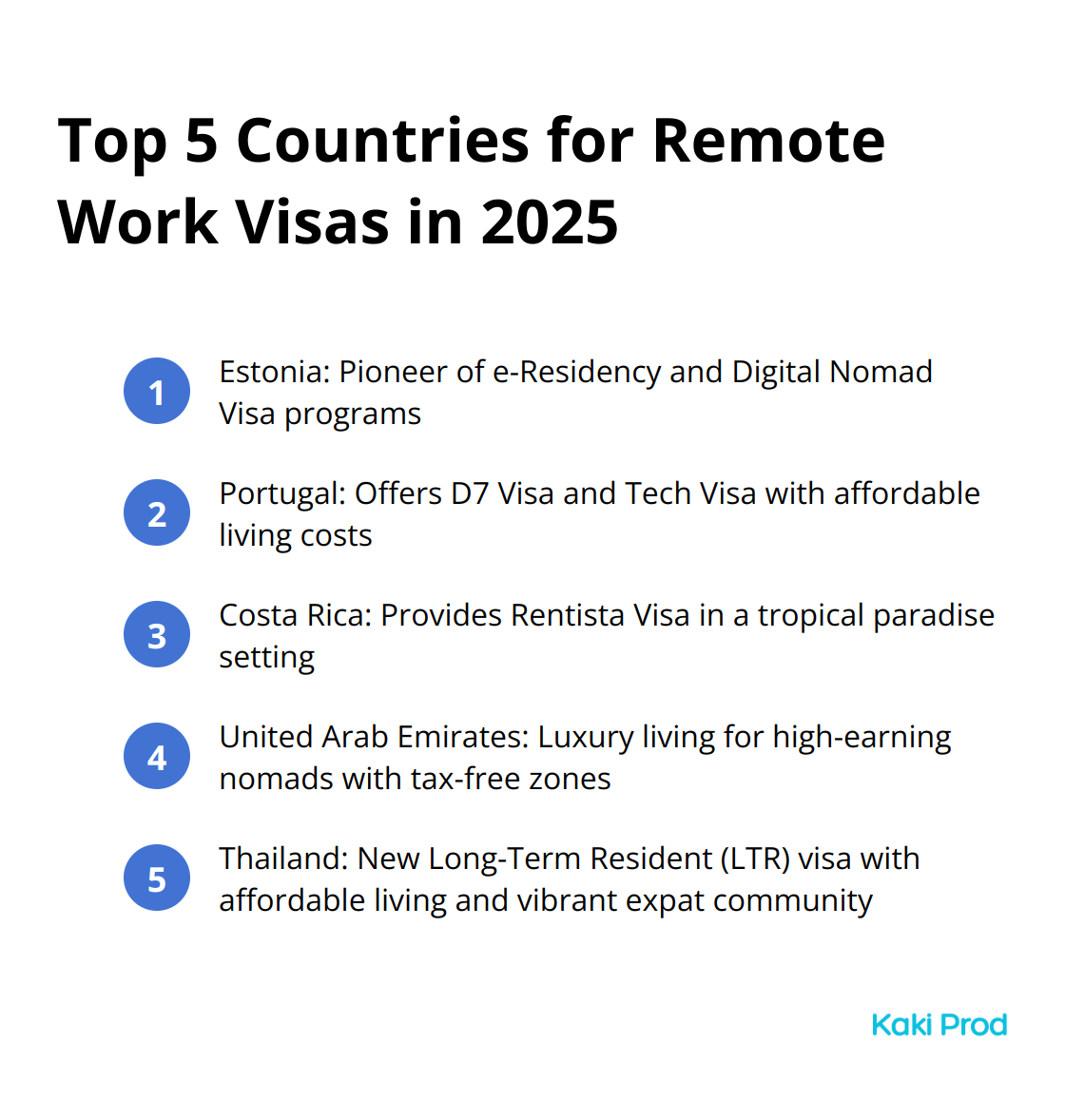 Top 5 Countries for Remote Work Visas in 2025

1 Estonia: Pioneer of e-Residency and Digital Nomad Visa programs

2 Portugal: Offers D7 Visa and Tech Visa with affordable living costs

3 Costa Rica: Provides Rentista Visa in a tropical paradise setting

4 United Arab Emirates: Luxury living for high-earning nomads with tax-free zones

5 Thailand: New Long-Term Resident (LTR) visa with affordable living and vibrant expat community

Kaki Prod