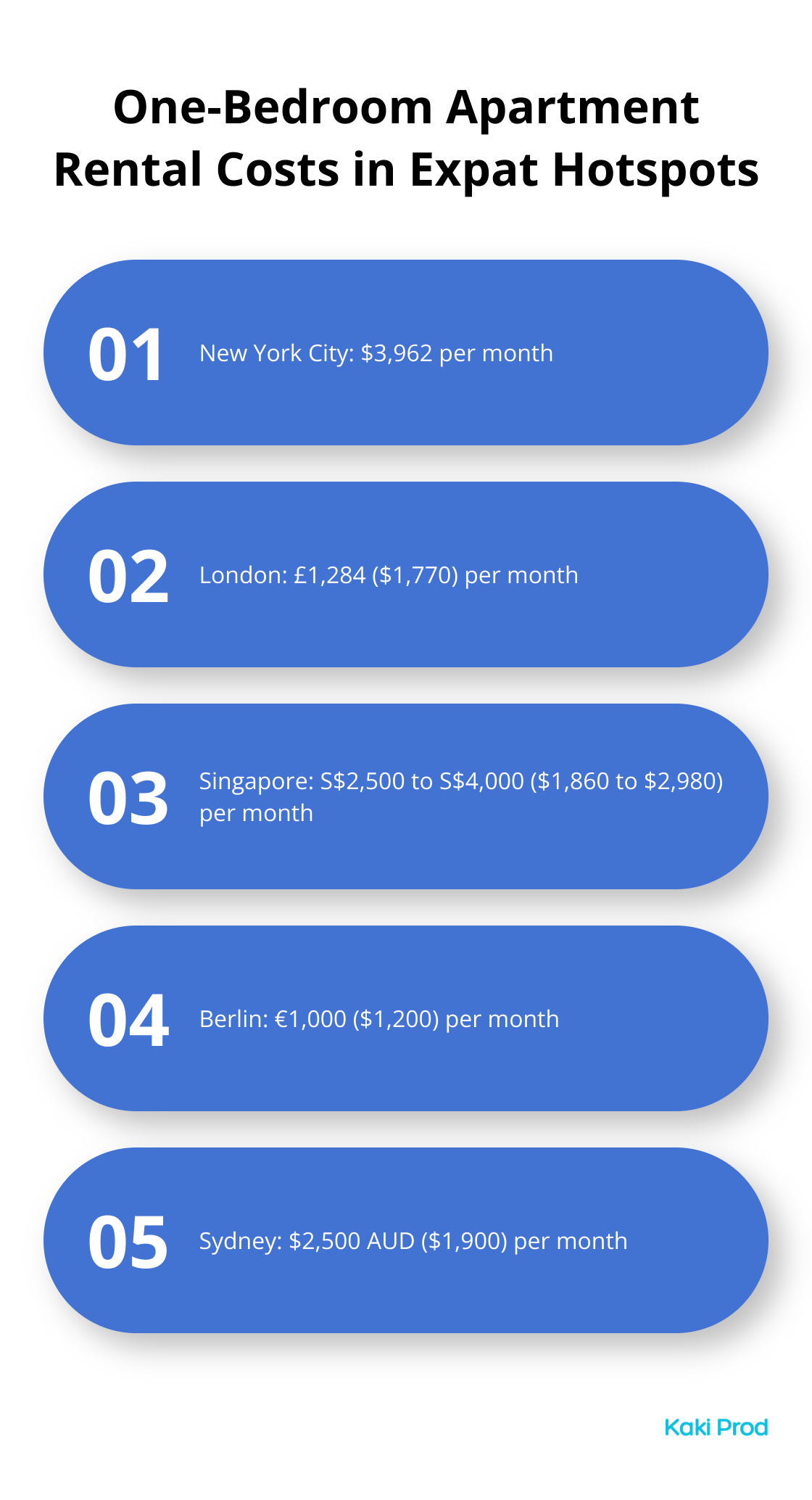 One-Bedroom Apartment Rental Costs in Expat Hotspots

01
New York City: \$3,962 per month

02
London: £1,284 (\$1,770) per month

03
Singapore: S\$2,500 to S\$4,000 (\$1,860 to \$2,980) per month

04
Berlin: €1,000 (\$1,200) per month

05
Sydney: \$2,500 AUD (\$1,900) per month

Kaki Prod