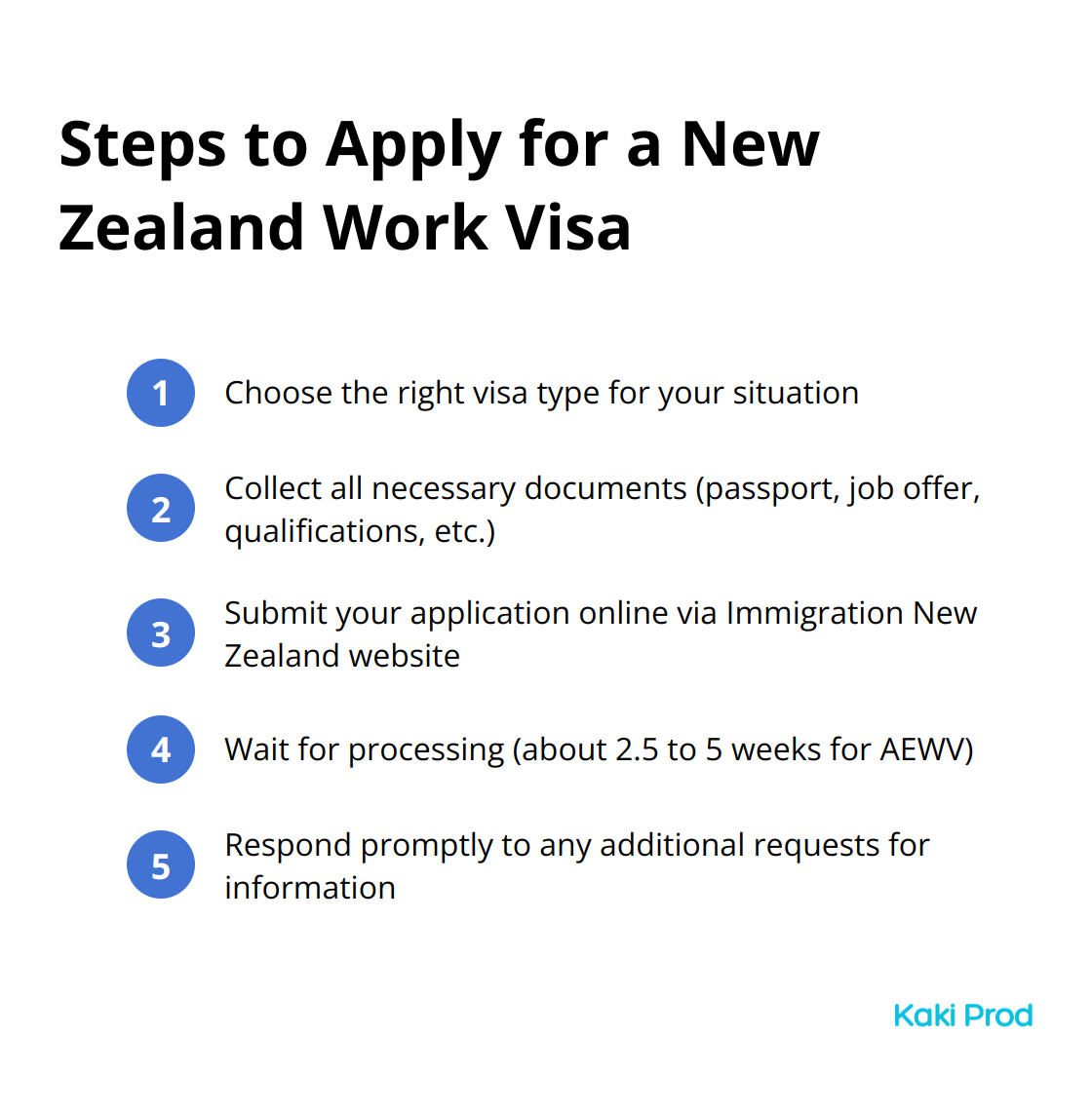 Steps to Apply for a New Zealand Work Visa

1 Choose the right visa type for your situation

2 Collect all necessary documents (passport, job offer, qualifications, etc.)

3 Submit your application online via Immigration New Zealand website

4 Wait for processing (about 2.5 to 5 weeks for AEWV)

5 Respond promptly to any additional requests for information

Kaki Prod