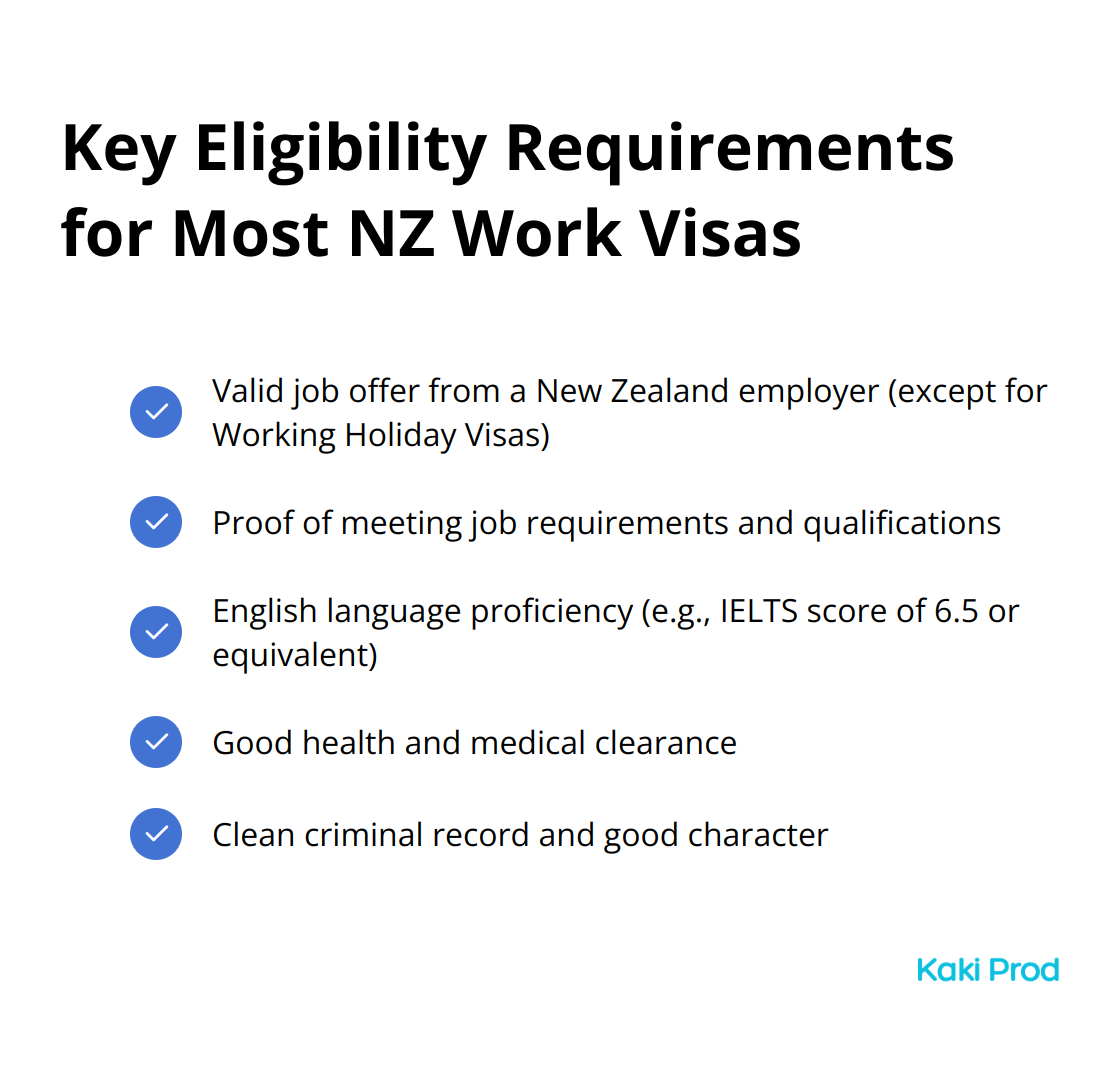 Key Eligibility Requirements for Most NZ Work Visas

Valid job offer from a New Zealand employer (except for Working Holiday Visas)

Proof of meeting job requirements and qualifications

English language proficiency (e.g., IELTS score of 6.5 or equivalent)

Good health and medical clearance

Clean criminal record and good character

Kaki Prod