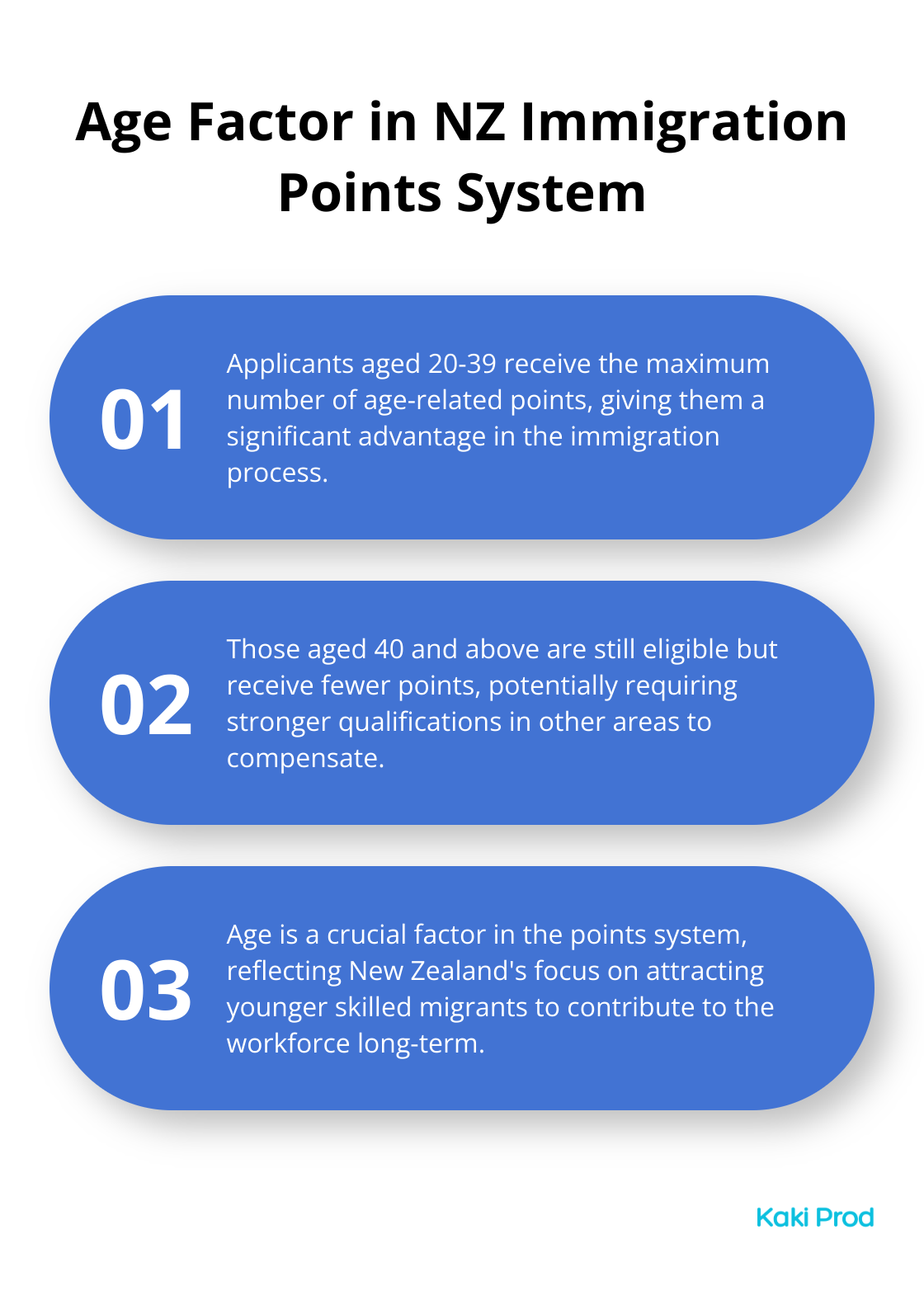 Age Factor in NZ Immigration Points System

01

Applicants aged 20-39 receive the maximum number of age-related points, giving them a significant advantage in the immigration process.

02

Those aged 40 and above are still eligible but receive fewer points, potentially requiring stronger qualifications in other areas to compensate.

03

Age is a crucial factor in the points system, reflecting New Zealand's focus on attracting younger skilled migrants to contribute to the workforce long-term.

Kaki Prod