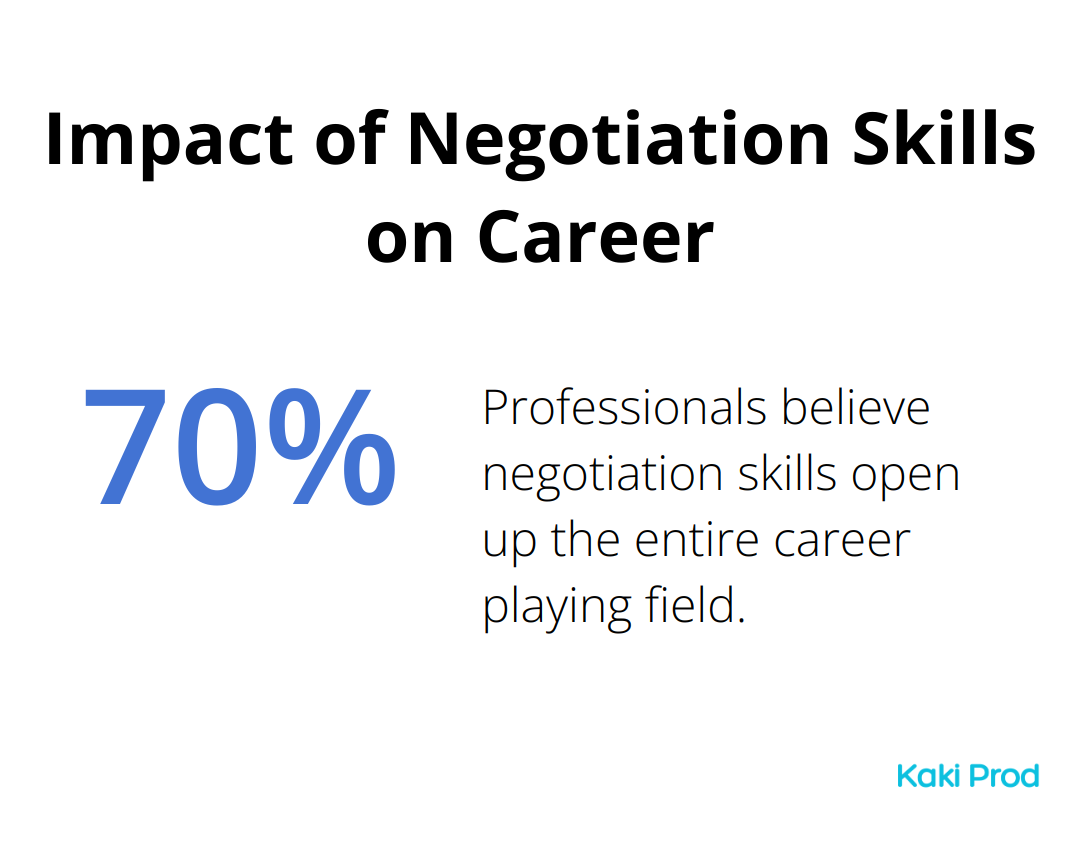 Impact of Negotiation Skills on Career

70%

Professionals believe negotiation skills open up the entire career playing field.

Kaki Prod