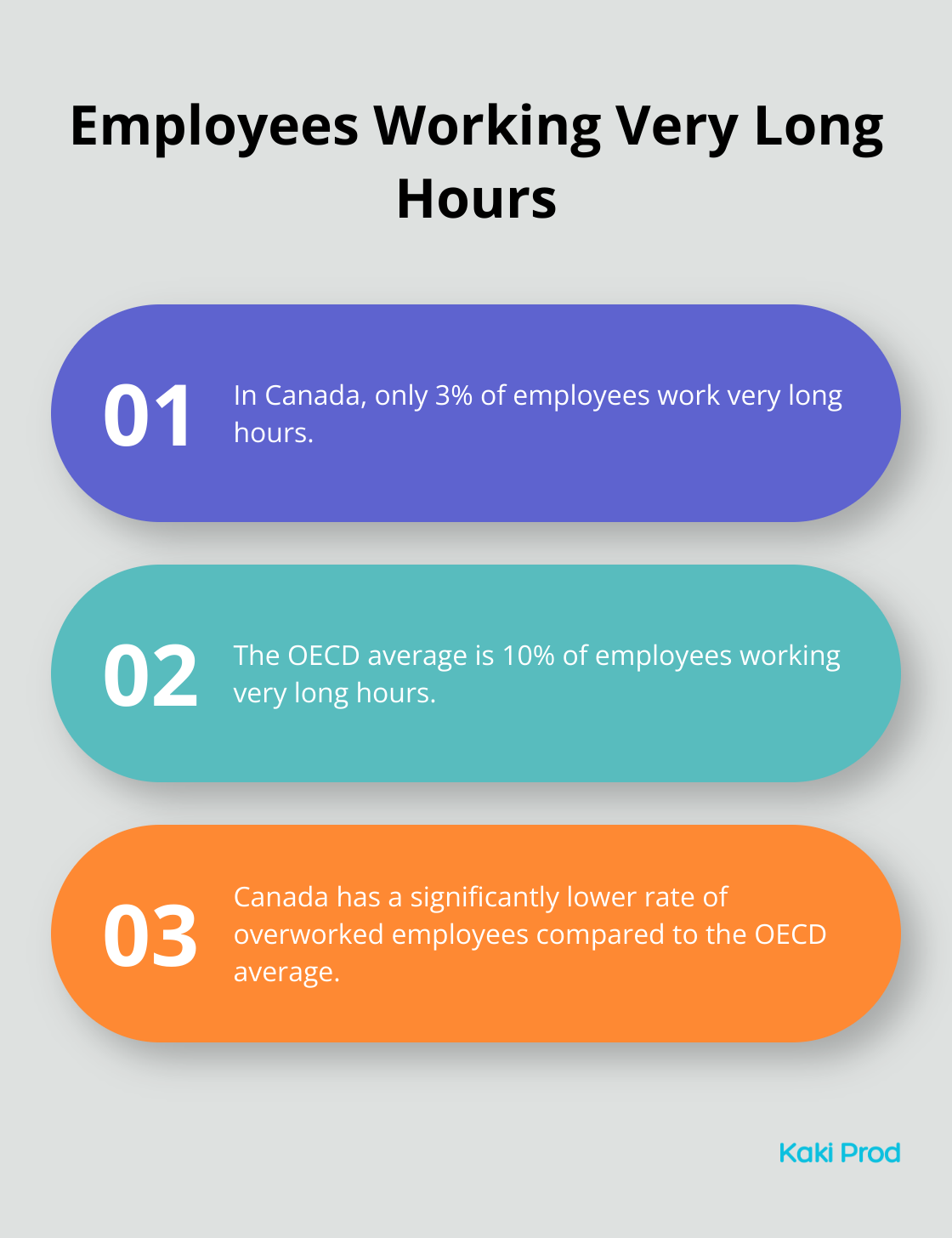 Employees Working Very Long Hours

01

In Canada, only 3% of employees work very long hours.

02

The OECD average is 10% of employees working very long hours.

03

Canada has a significantly lower rate of overworked employees compared to the OECD average.

Kaki Prod