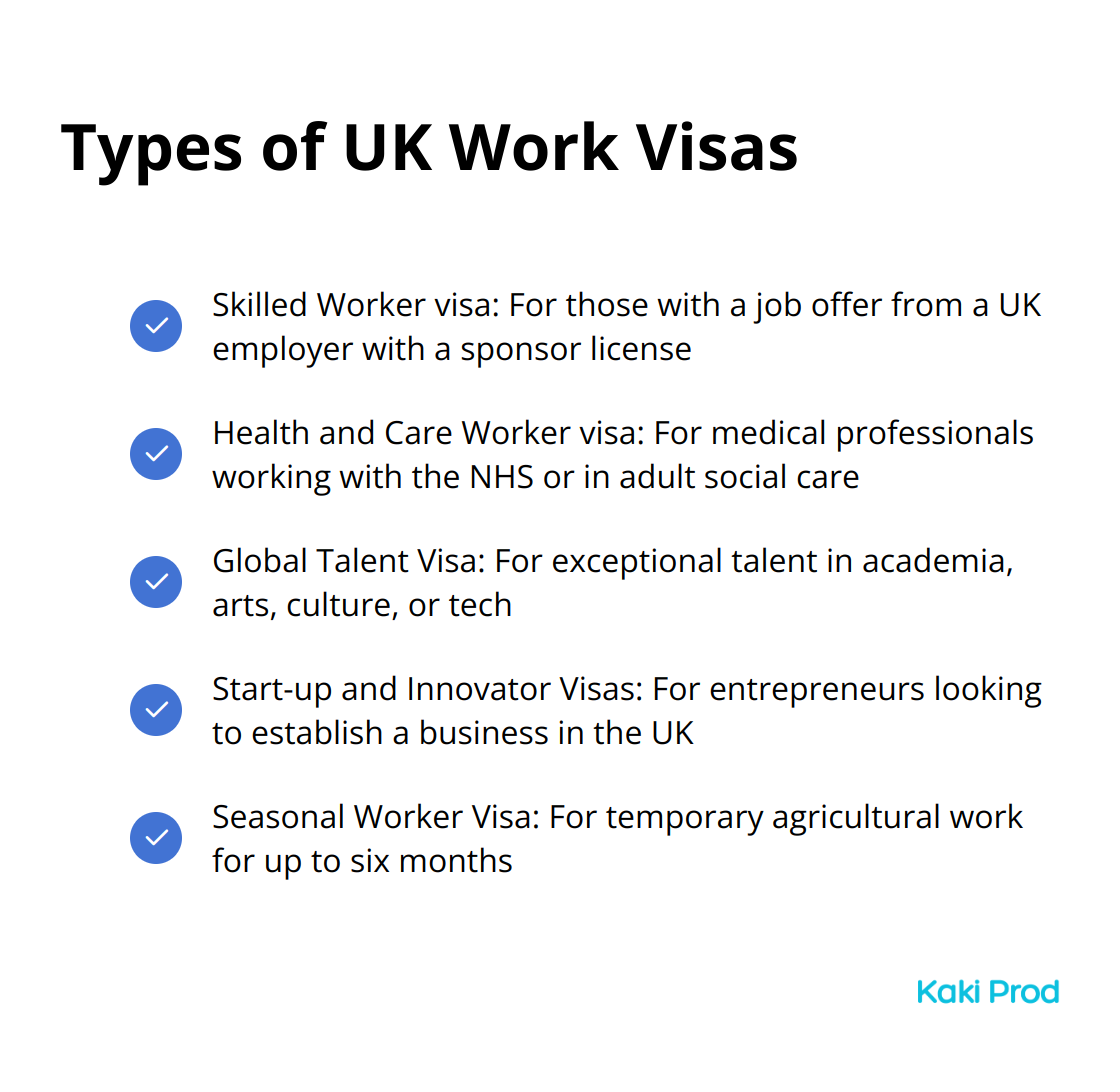 Types of UK Work Visas

Skilled Worker visa: For those with a job offer from a UK employer with a sponsor license

Health and Care Worker visa: For medical professionals working with the NHS or in adult social care

Global Talent Visa: For exceptional talent in academia, arts, culture, or tech

Start-up and Innovator Visas: For entrepreneurs looking to establish a business in the UK

Seasonal Worker Visa: For temporary agricultural work for up to six months

Kaki Prod