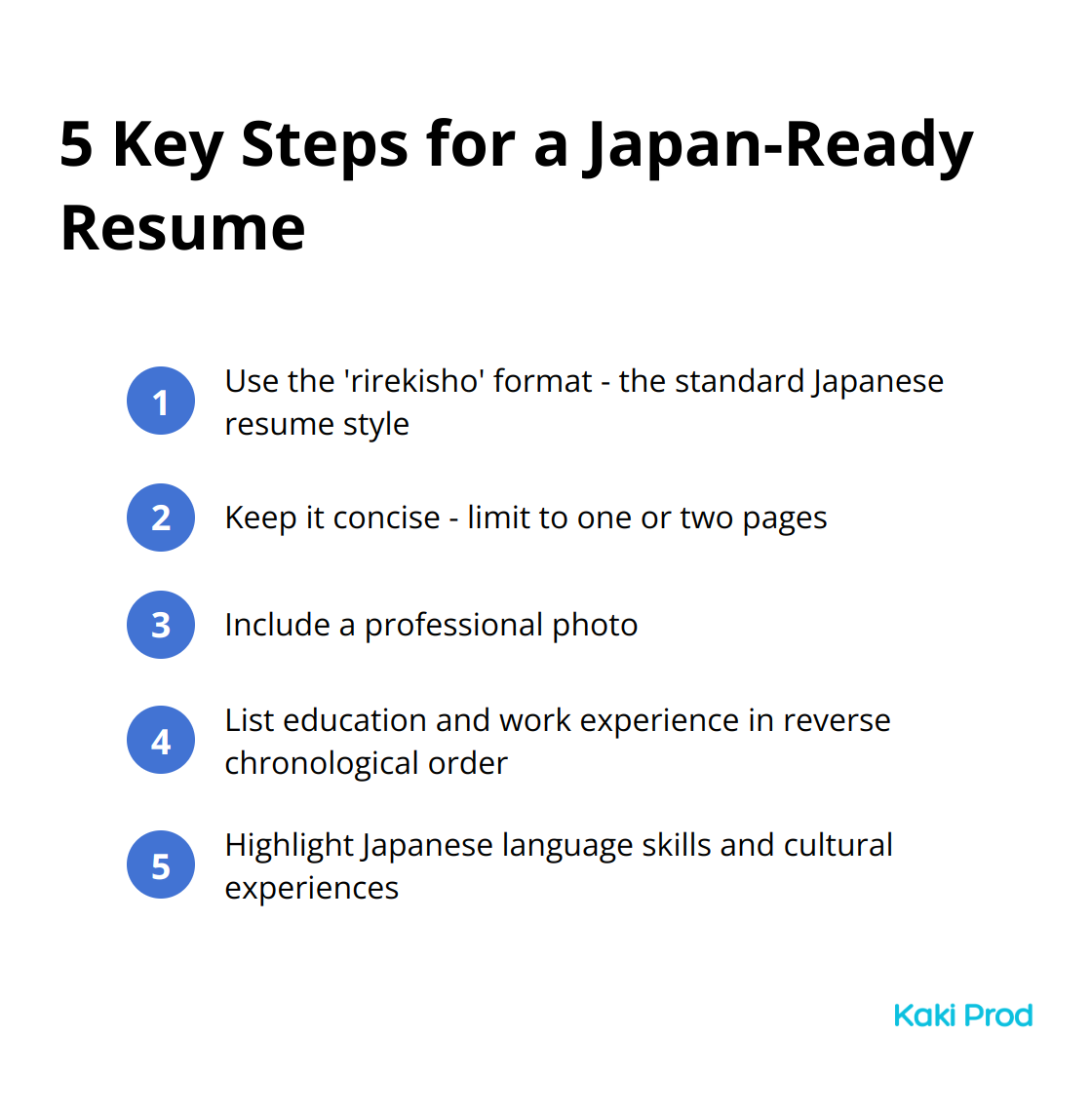 5 Key Steps for a Japan-Ready Resume

1 Use the 'rirekisho' format - the standard Japanese resume style

2 Keep it concise - limit to one or two pages

3 Include a professional photo

4 List education and work experience in reverse chronological order

5 Highlight Japanese language skills and cultural experiences

Kaki Prod