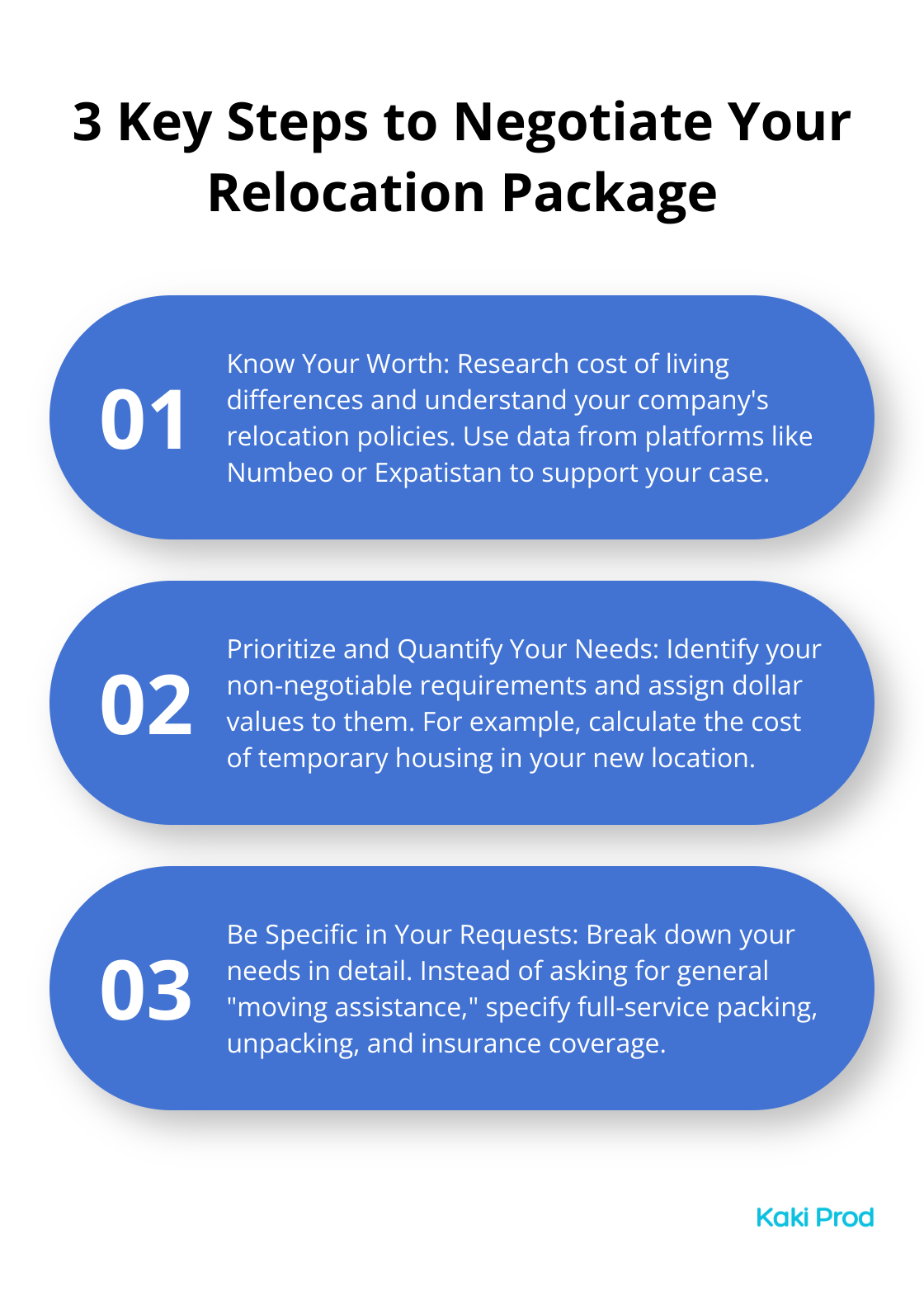 3 Key Steps to Negotiate Your Relocation Package

01

Know Your Worth: Research cost of living differences and understand your company's relocation policies. Use data from platforms like Numbeo or Expatistan to support your case.

02

Prioritize and Quantify Your Needs: Identify your non-negotiable requirements and assign dollar values to them. For example, calculate the cost of temporary housing in your new location.

03

Be Specific in Your Requests: Break down your needs in detail. Instead of asking for general "moving assistance," specify full-service packing, unpacking, and insurance coverage.

Kaki Prod