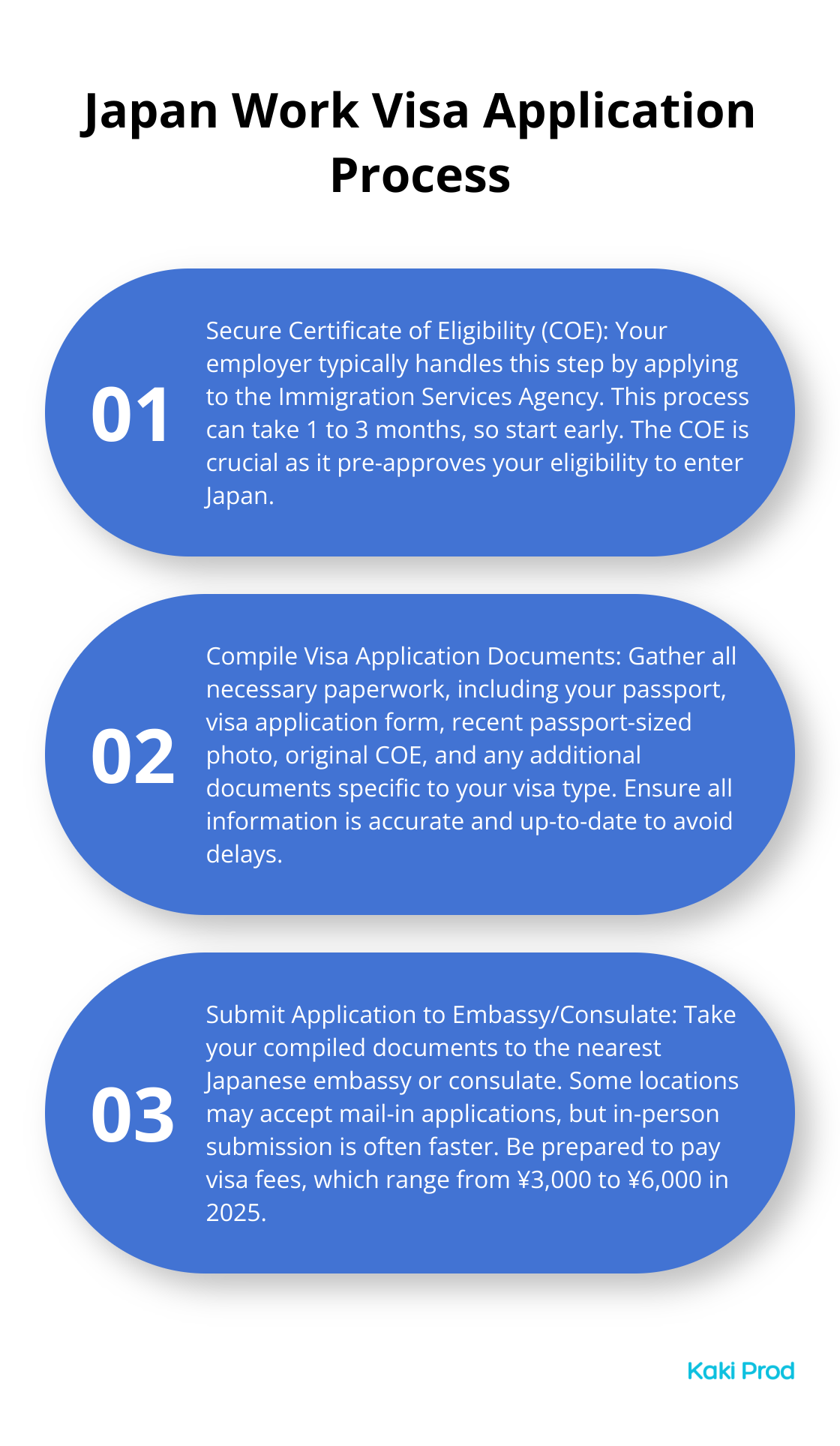 Japan Work Visa Application Process

01

Secure Certificate of Eligibility (COE): Your employer typically handles this step by applying to the Immigration Services Agency. This process can take 1 to 3 months, so start early. The COE is crucial as it pre-approves your eligibility to enter Japan.

02

Compile Visa Application Documents: Gather all necessary paperwork, including your passport, visa application form, recent passport-sized photo, original COE, and any additional documents specific to your visa type. Ensure all information is accurate and up-to-date to avoid delays.

03

Submit Application to Embassy/Consulate: Take your compiled documents to the nearest Japanese embassy or consulate. Some locations may accept mail-in applications, but in-person submission is often faster. Be prepared to pay visa fees, which range from ¥3,000 to ¥6,000 in 2025.

Kaki Prod