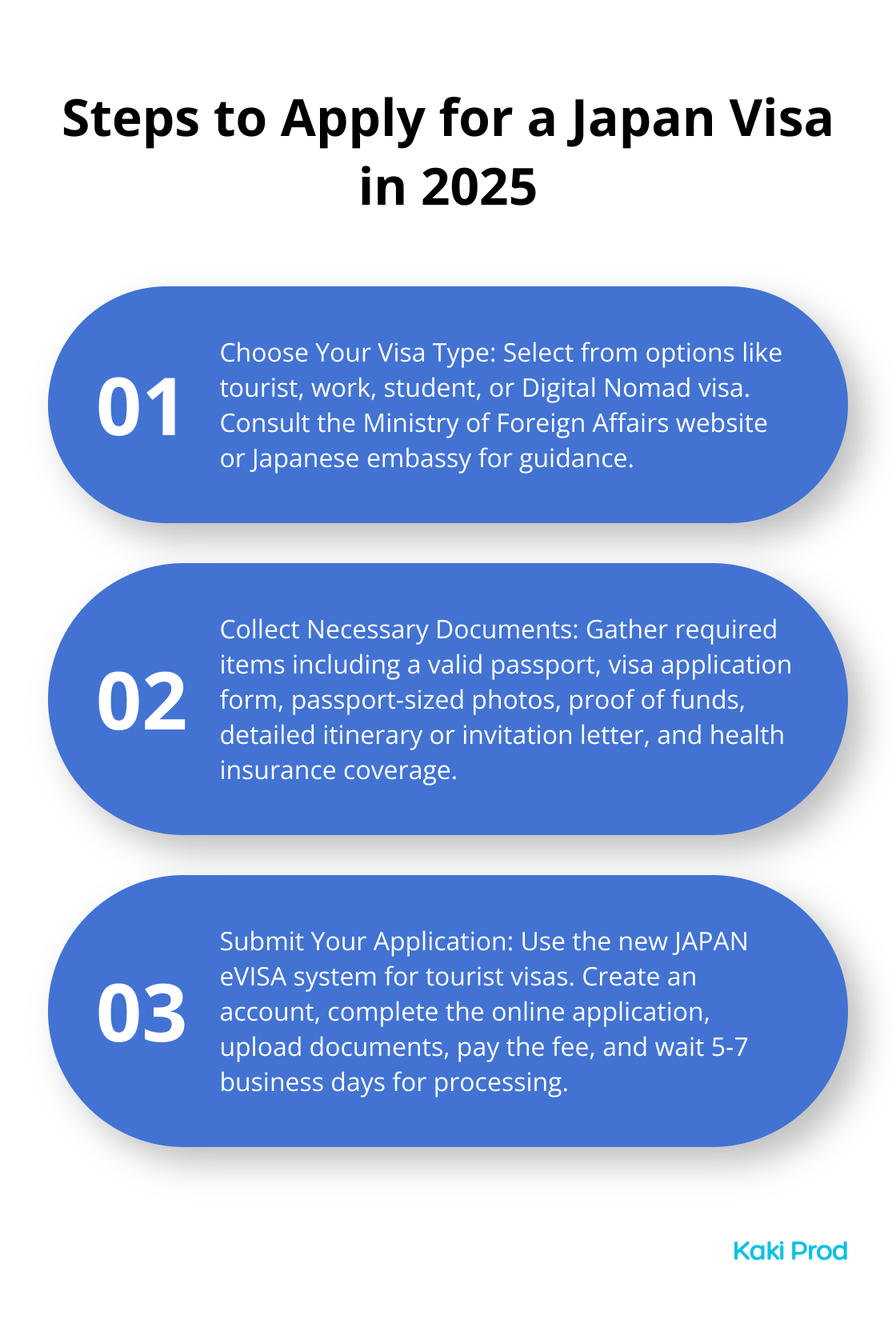 Steps to Apply for a Japan Visa in 2025

01

Choose Your Visa Type: Select from options like tourist, work, student, or Digital Nomad visa. Consult the Ministry of Foreign Affairs website or Japanese embassy for guidance.

02

Collect Necessary Documents: Gather required items including a valid passport, visa application form, passport-sized photos, proof of funds, detailed itinerary or invitation letter, and health insurance coverage.

03

Submit Your Application: Use the new JAPAN eVISA system for tourist visas. Create an account, complete the online application, upload documents, pay the fee, and wait 5-7 business days for processing.

Kaki Prod