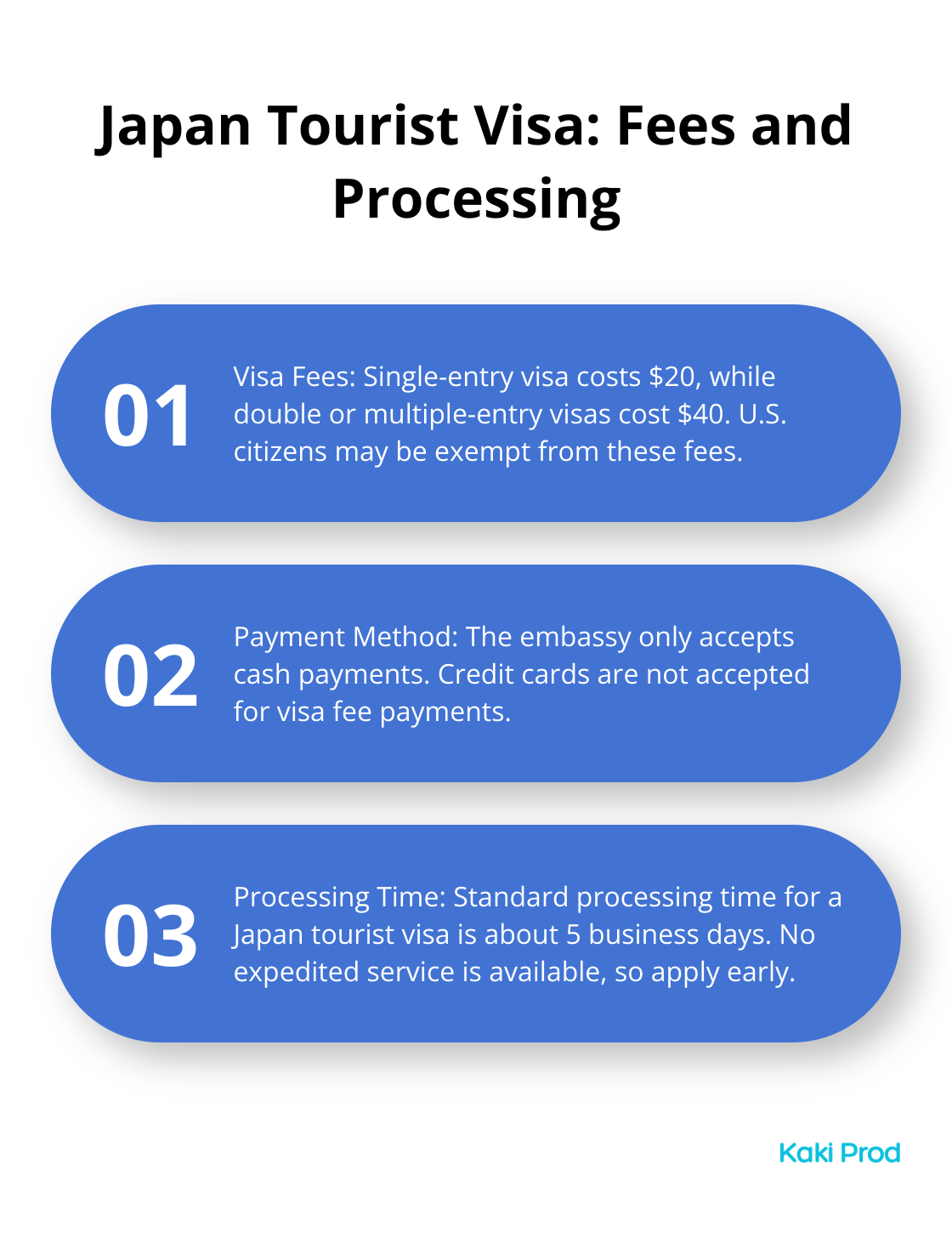 Japan Tourist Visa: Fees and Processing

01

Visa Fees: Single-entry visa costs \$20, while double or multiple-entry visas cost \$40. U.S. citizens may be exempt from these fees.

02

Payment Method: The embassy only accepts cash payments. Credit cards are not accepted for visa fee payments.

03

Processing Time: Standard processing time for a Japan tourist visa is about 5 business days. No expedited service is available, so apply early.

Kaki Prod