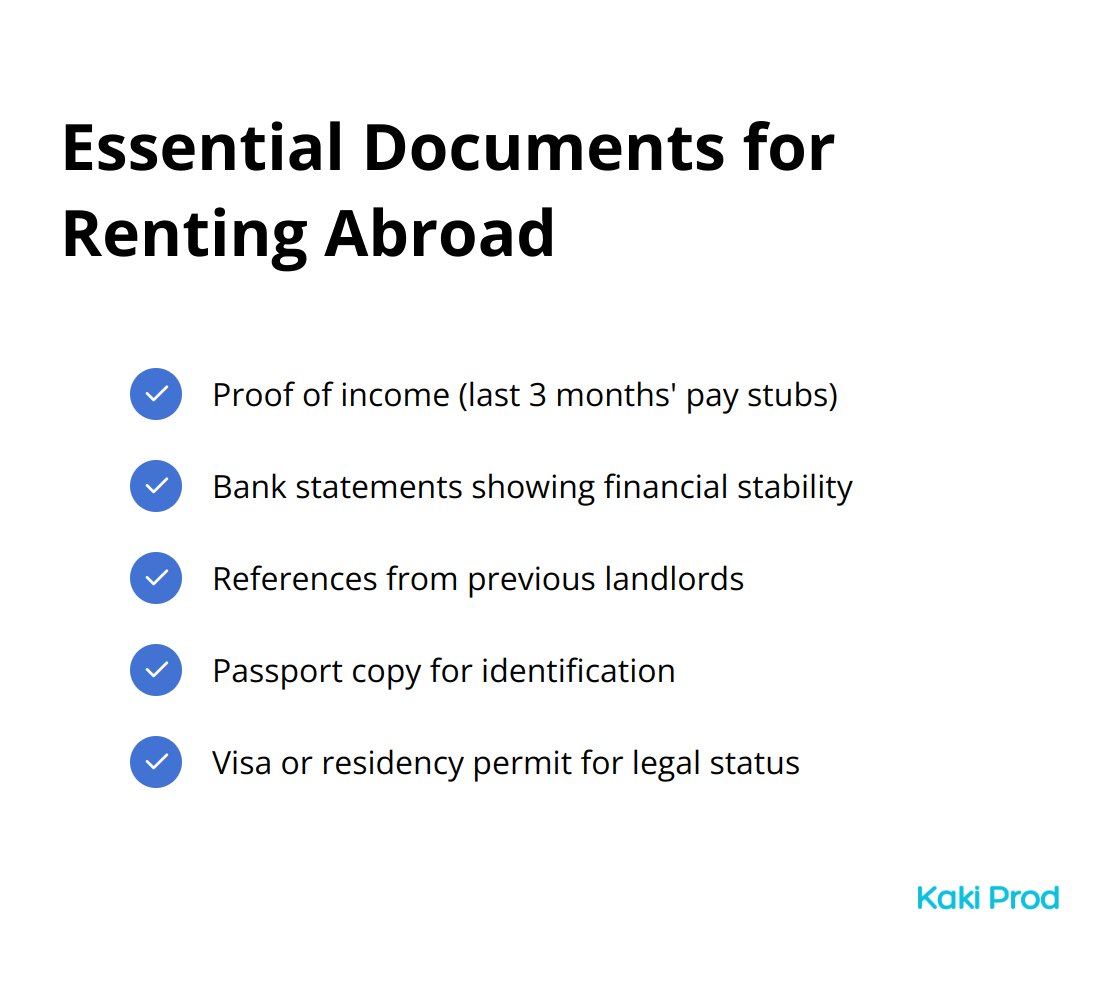 Essential Documents for Renting Abroad

Proof of income (last 3 months' pay stubs)

Bank statements showing financial stability

References from previous landlords

Passport copy for identification

Visa or residency permit for legal status

Kaki Prod