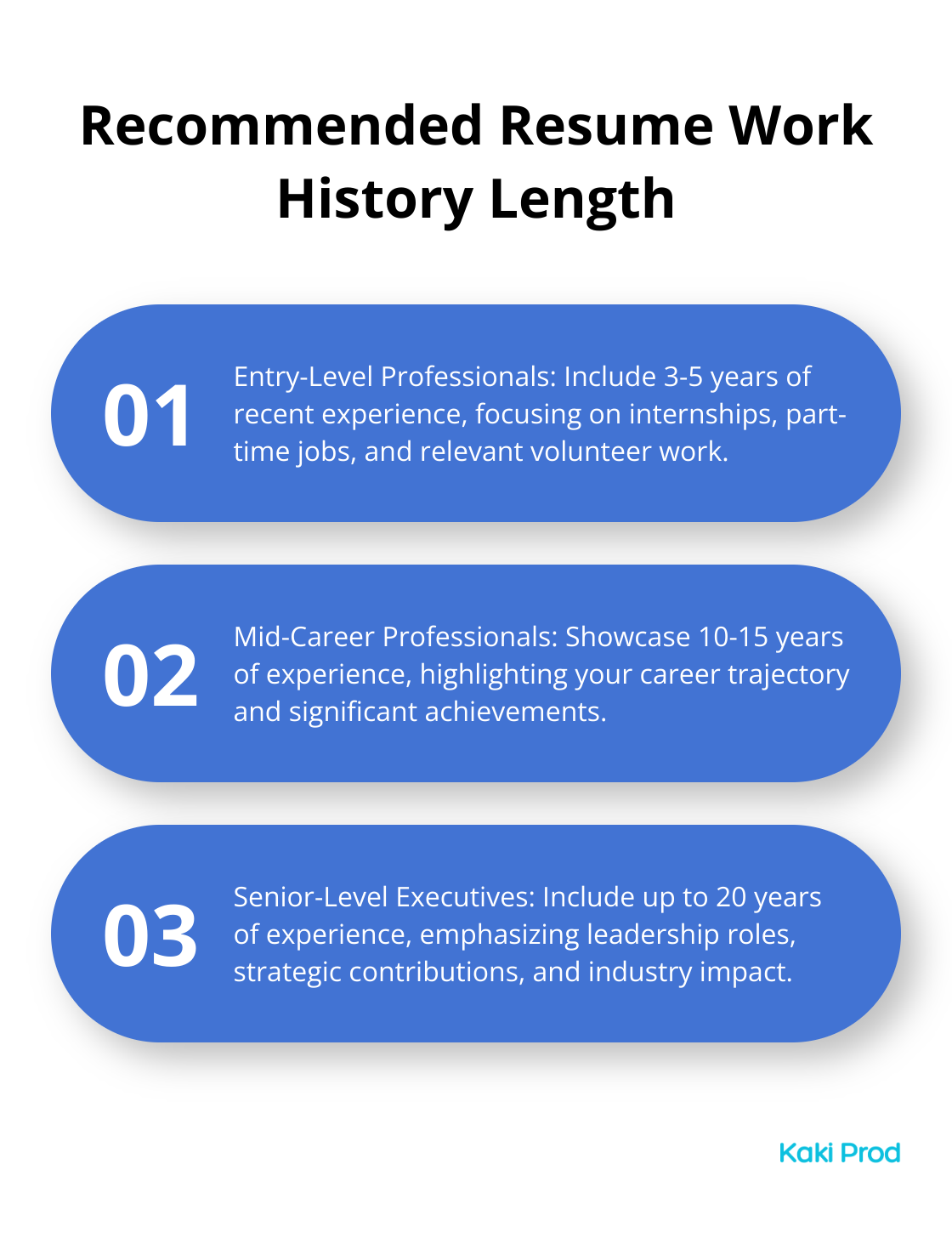 Recommended Resume Work History Length

01
Entry-Level Professionals: Include 3-5 years of recent experience, focusing on internships, part-time jobs, and relevant volunteer work.

02
Mid-Career Professionals: Showcase 10-15 years of experience, highlighting your career trajectory and significant achievements.

03
Senior-Level Executives: Include up to 20 years of experience, emphasizing leadership roles, strategic contributions, and industry impact.

Kaki Prod