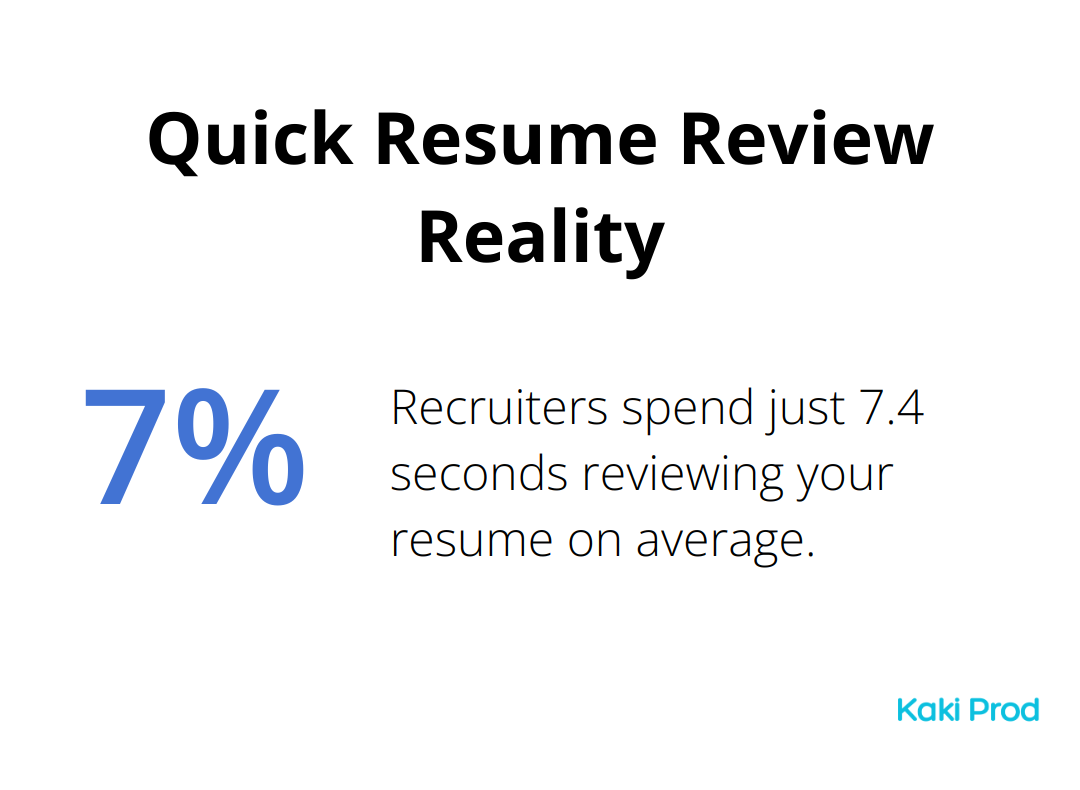 Quick Resume Review Reality

7%

Recruiters spend just 7.4 seconds reviewing your resume on average.

Kaki Prod