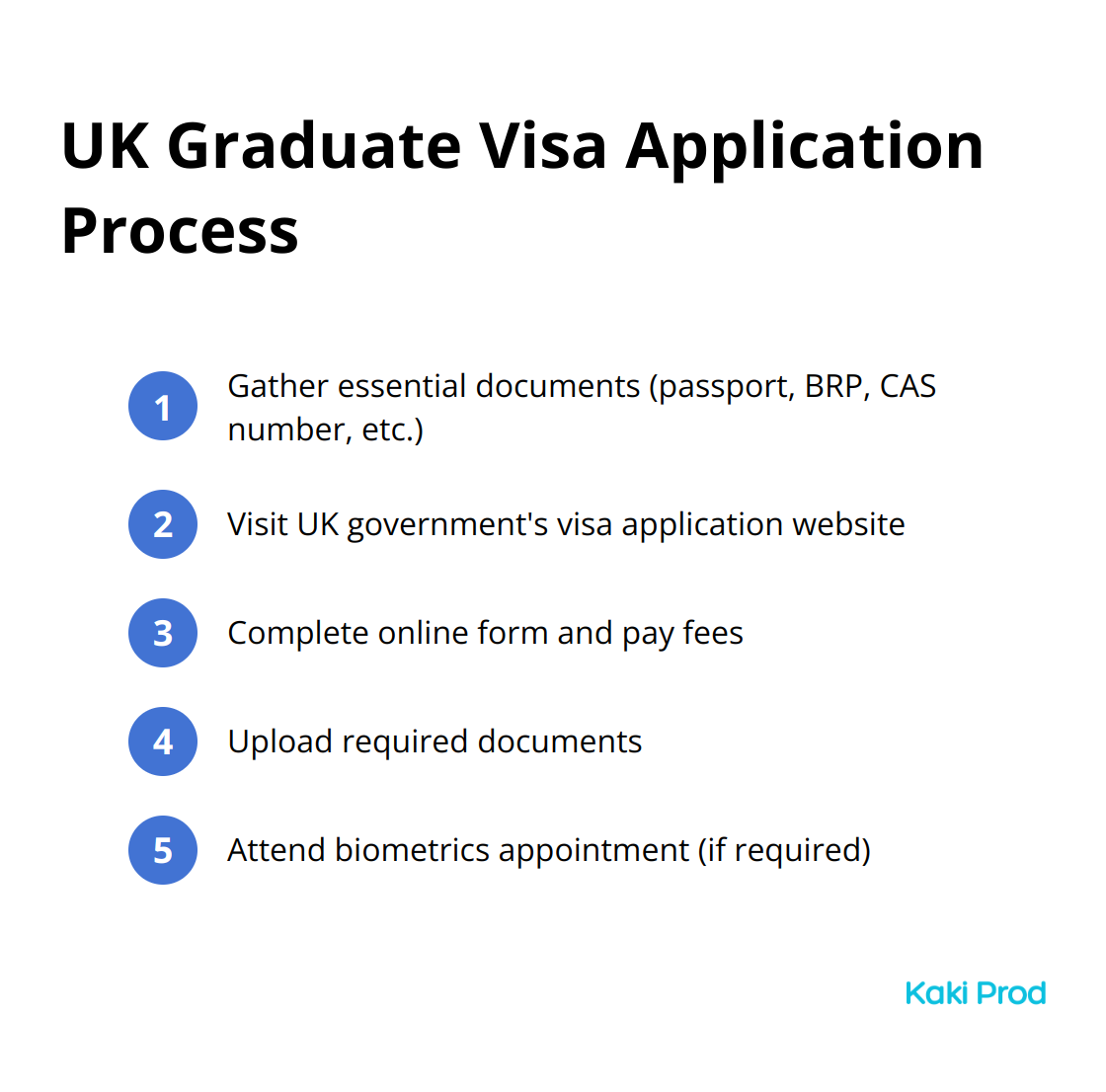 UK Graduate Visa Application Process

1 Gather essential documents (passport, BRP, CAS number, etc.)

2 Visit UK government's visa application website

3 Complete online form and pay fees

4 Upload required documents

5 Attend biometrics appointment (if required)

Kaki Prod