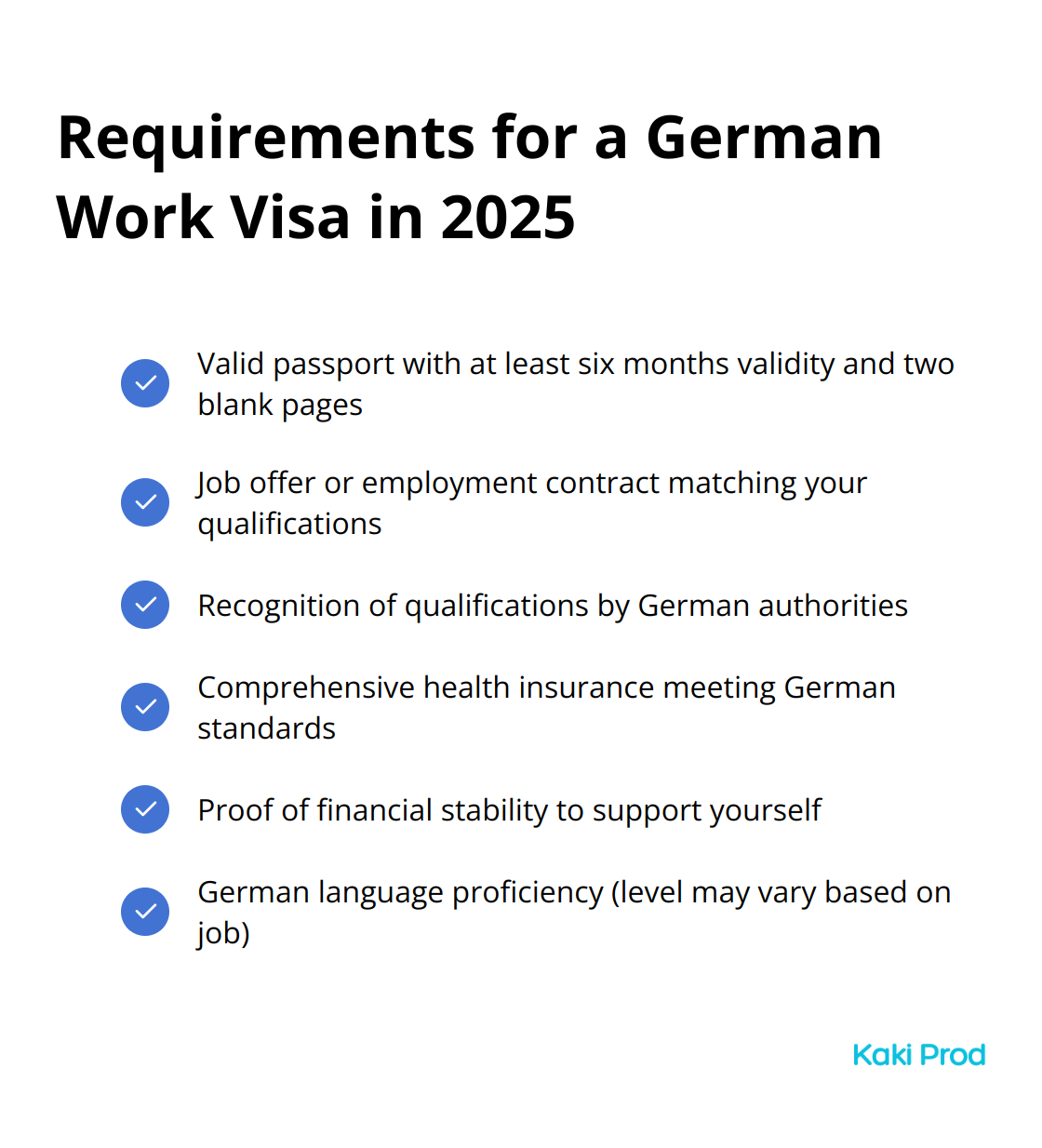 Requirements for a German Work Visa in 2025

Valid passport with at least six months validity and two blank pages

Job offer or employment contract matching your qualifications

Recognition of qualifications by German authorities

Comprehensive health insurance meeting German standards

Proof of financial stability to support yourself

German language proficiency (level may vary based on job)

Kaki Prod