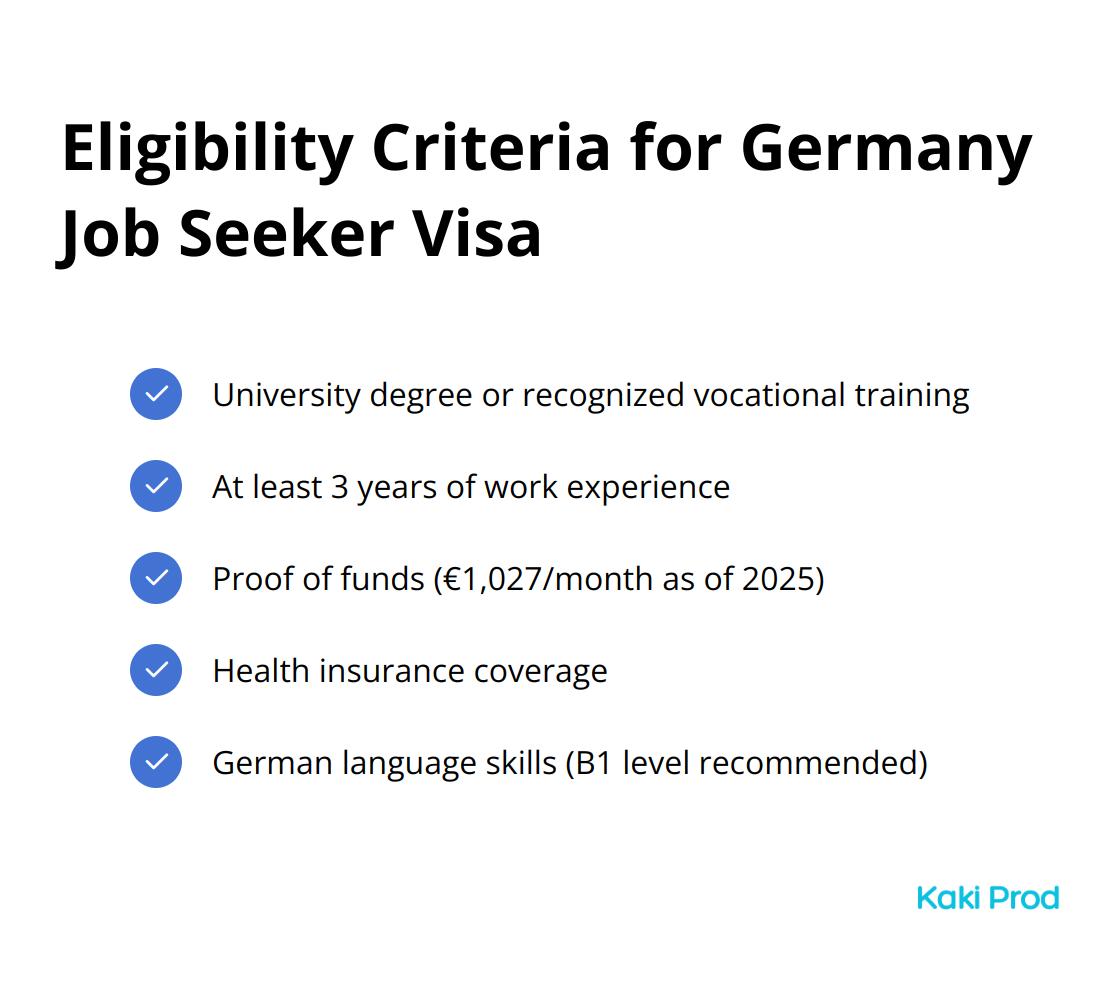 Eligibility Criteria for Germany Job Seeker Visa

University degree or recognized vocational training

At least 3 years of work experience

Proof of funds (€1,027/month as of 2025)

Health insurance coverage

German language skills (B1 level recommended)

Kaki Prod