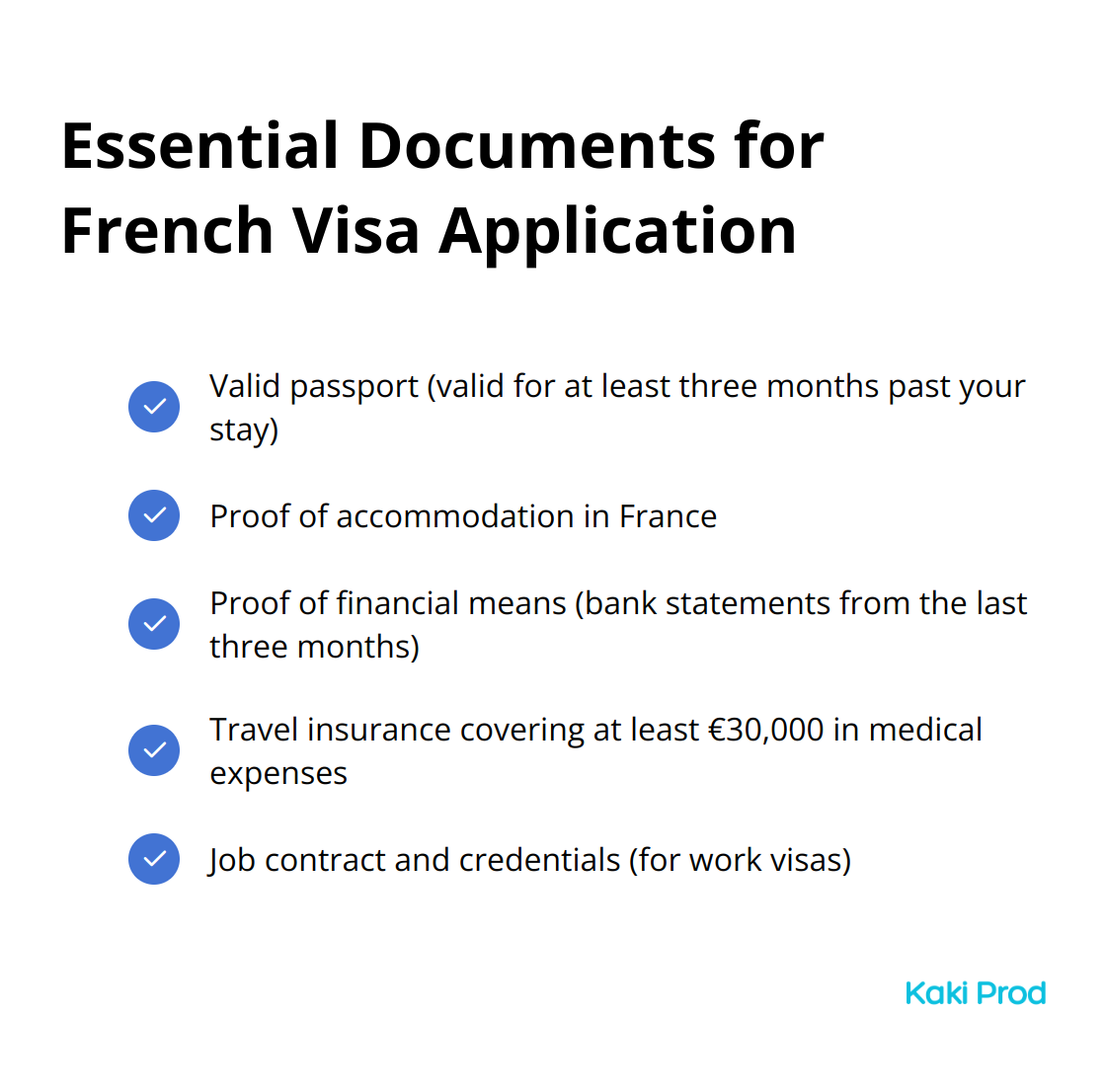 Essential Documents for French Visa Application

Valid passport (valid for at least three months past your stay)

Proof of accommodation in France

Proof of financial means (bank statements from the last three months)

Travel insurance covering at least €30,000 in medical expenses

Job contract and credentials (for work visas)

Kaki Prod