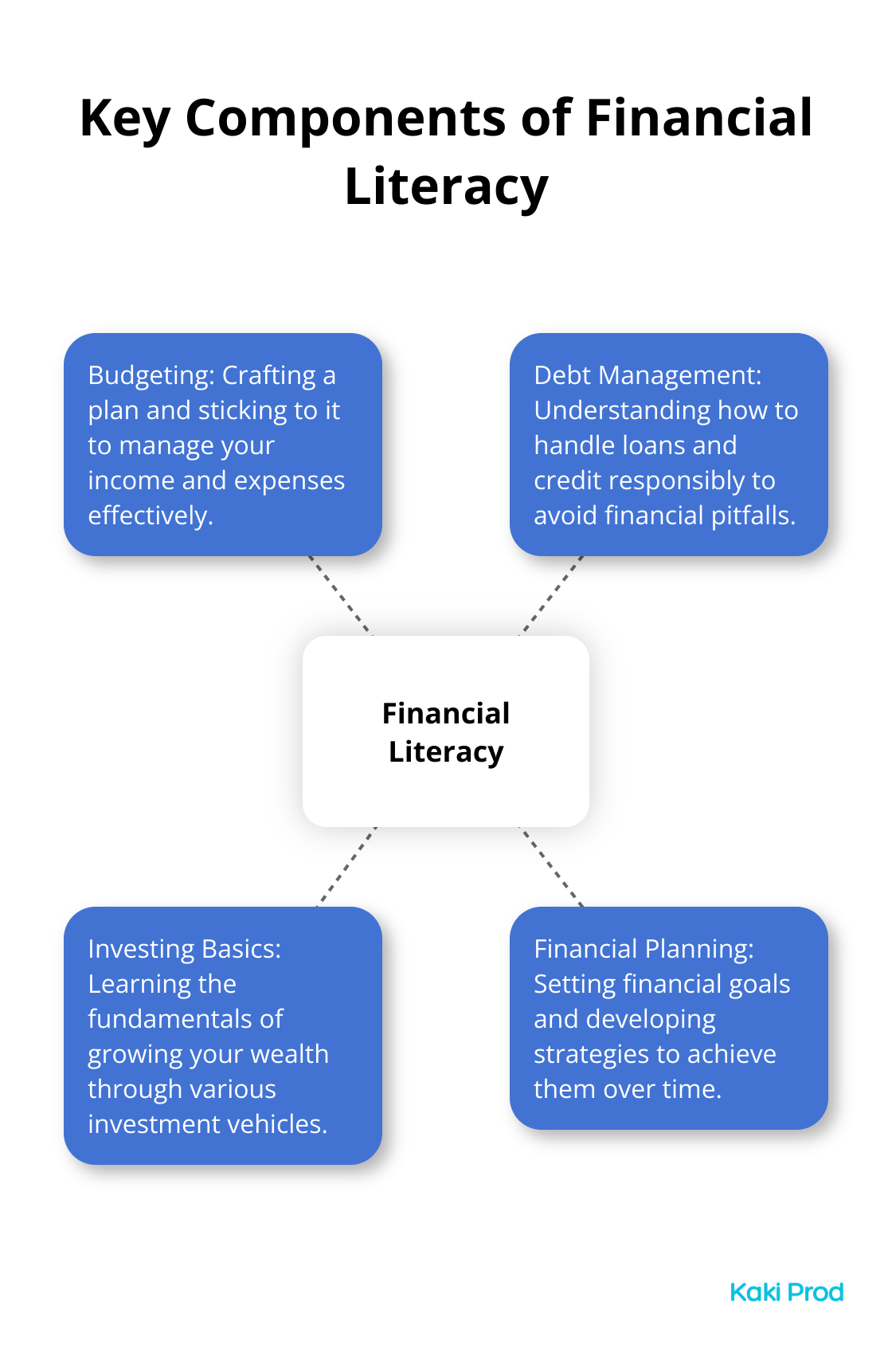 Key Components of Financial Literacy

Budgeting: Crafting a plan and sticking to it to manage your income and expenses effectively.

Debt Management: Understanding how to handle loans and credit responsibly to avoid financial pitfalls.

Financial Literacy

Investing Basics: Learning the fundamentals of growing your wealth through various investment vehicles.

Financial Planning: Setting financial goals and developing strategies to achieve them over time.

Kaki Prod