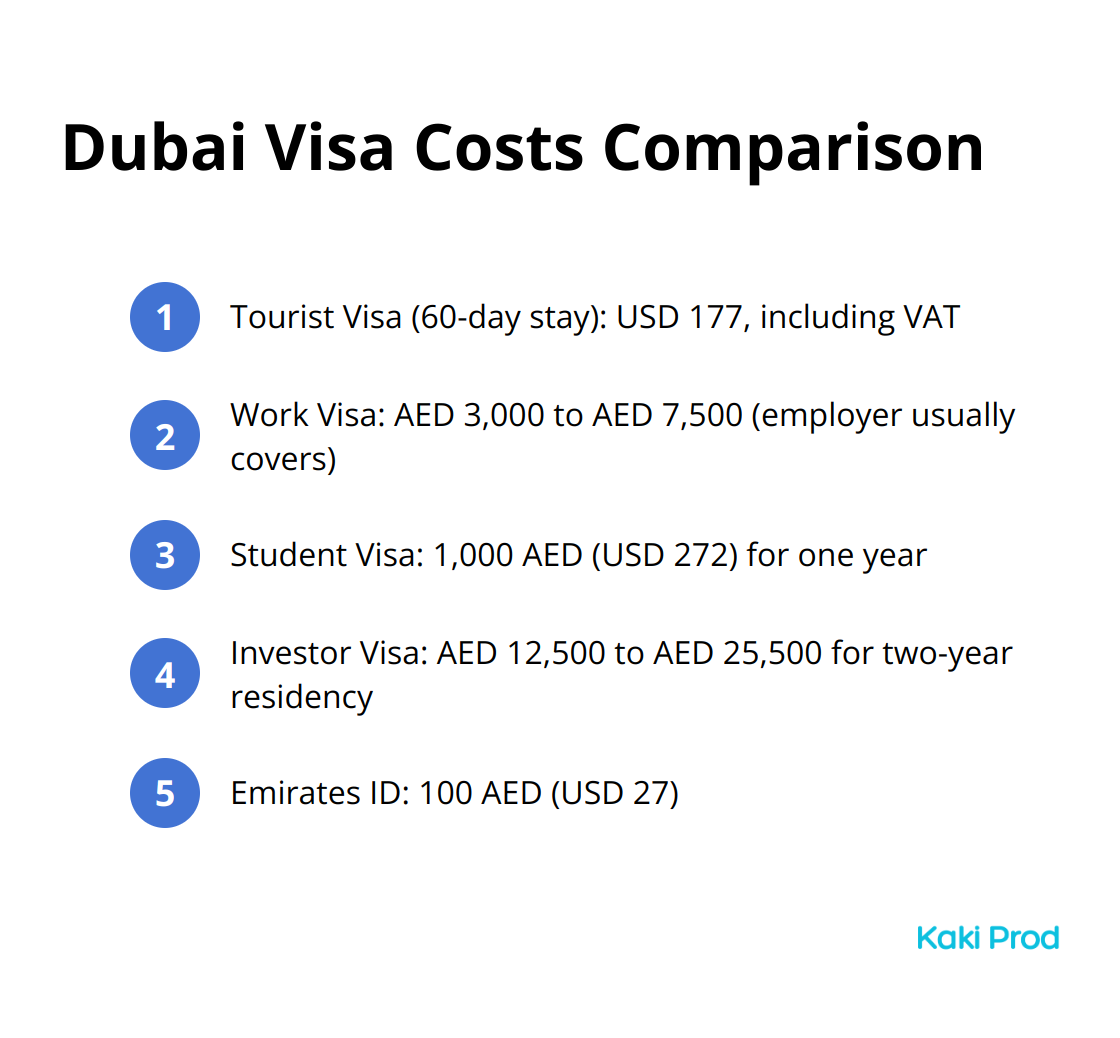 Dubai Visa Costs Comparison

1 Tourist Visa (60-day stay): USD 177, including VAT

2 Work Visa: AED 3,000 to AED 7,500 (employer usually covers)

3 Student Visa: 1,000 AED (USD 272) for one year

4 Investor Visa: AED 12,500 to AED 25,500 for two-year residency

5 Emirates ID: 100 AED (USD 27)

Kaki Prod