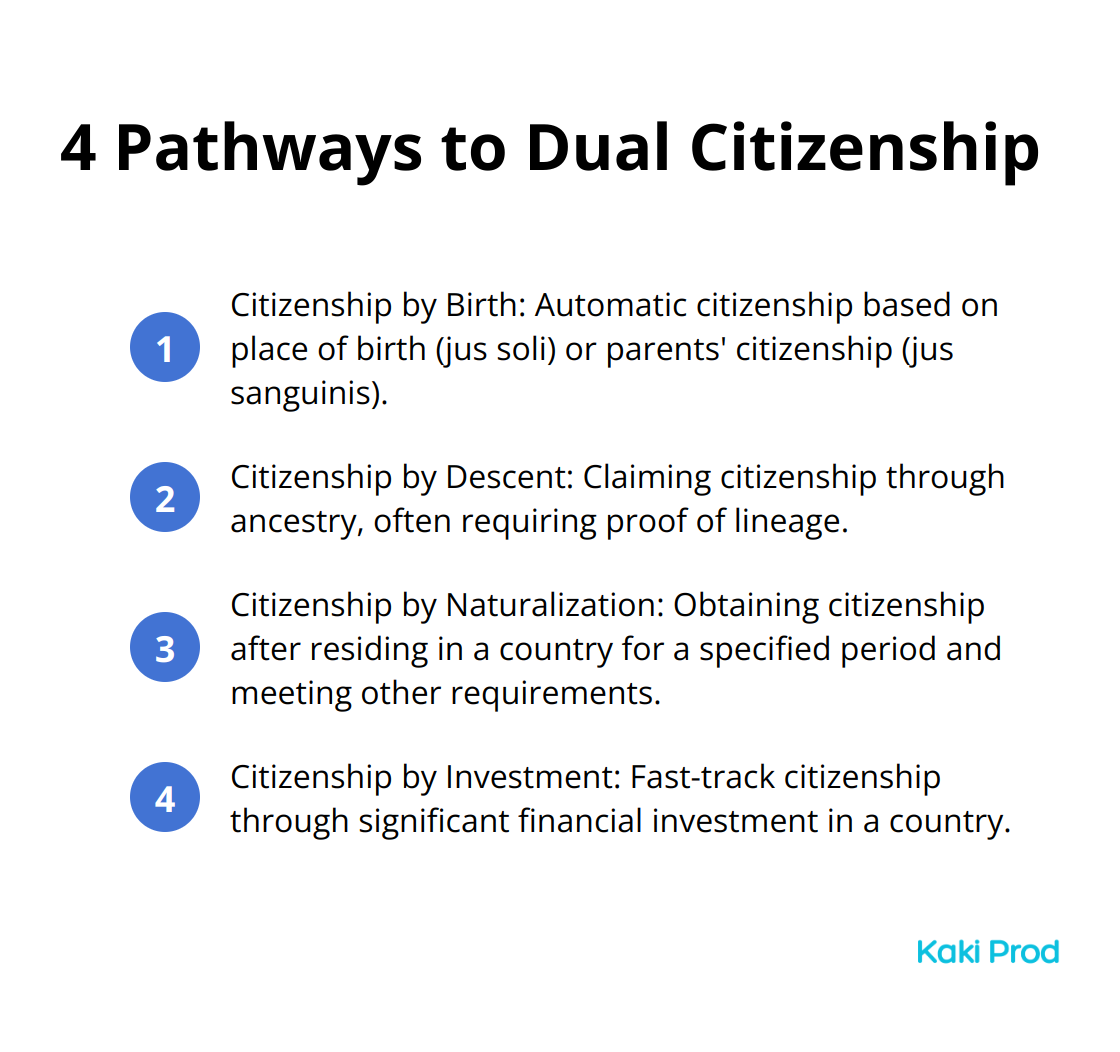 4 Pathways to Dual Citizenship

1
Citizenship by Birth: Automatic citizenship based on place of birth (jus soli) or parents' citizenship (jus sanguinis).

2
Citizenship by Descent: Claiming citizenship through ancestry, often requiring proof of lineage.

3
Citizenship by Naturalization: Obtaining citizenship after residing in a country for a specified period and meeting other requirements.

4
Citizenship by Investment: Fast-track citizenship through significant financial investment in a country.

Kaki Prod