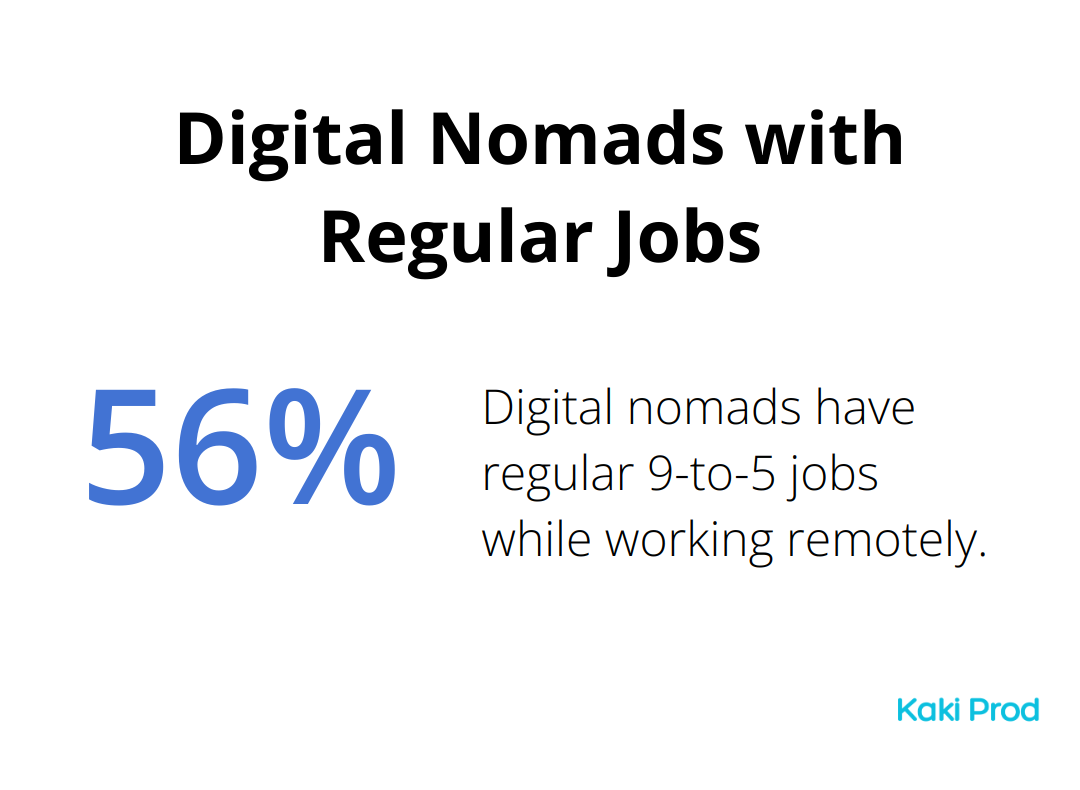 Digital Nomads with Regular Jobs

56%

Digital nomads have regular 9-to-5 jobs while working remotely.

Kaki Prod