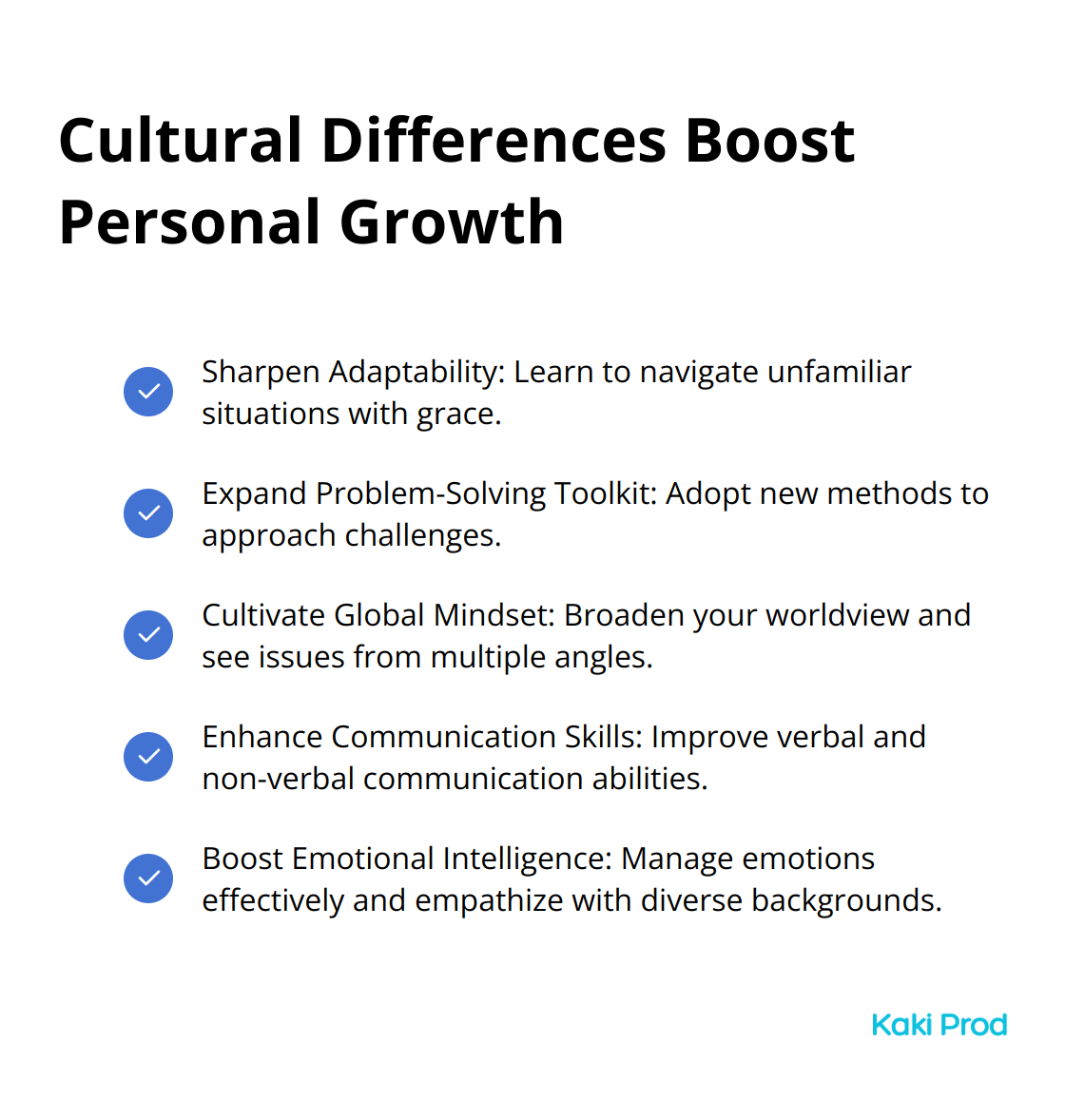 Cultural Differences Boost Personal Growth

Sharpen Adaptability: Learn to navigate unfamiliar situations with grace.

Expand Problem-Solving Toolkit: Adopt new methods to approach challenges.

Cultivate Global Mindset: Broaden your worldview and see issues from multiple angles.

Enhance Communication Skills: Improve verbal and non-verbal communication abilities.

Boost Emotional Intelligence: Manage emotions effectively and empathize with diverse backgrounds.

Kaki Prod