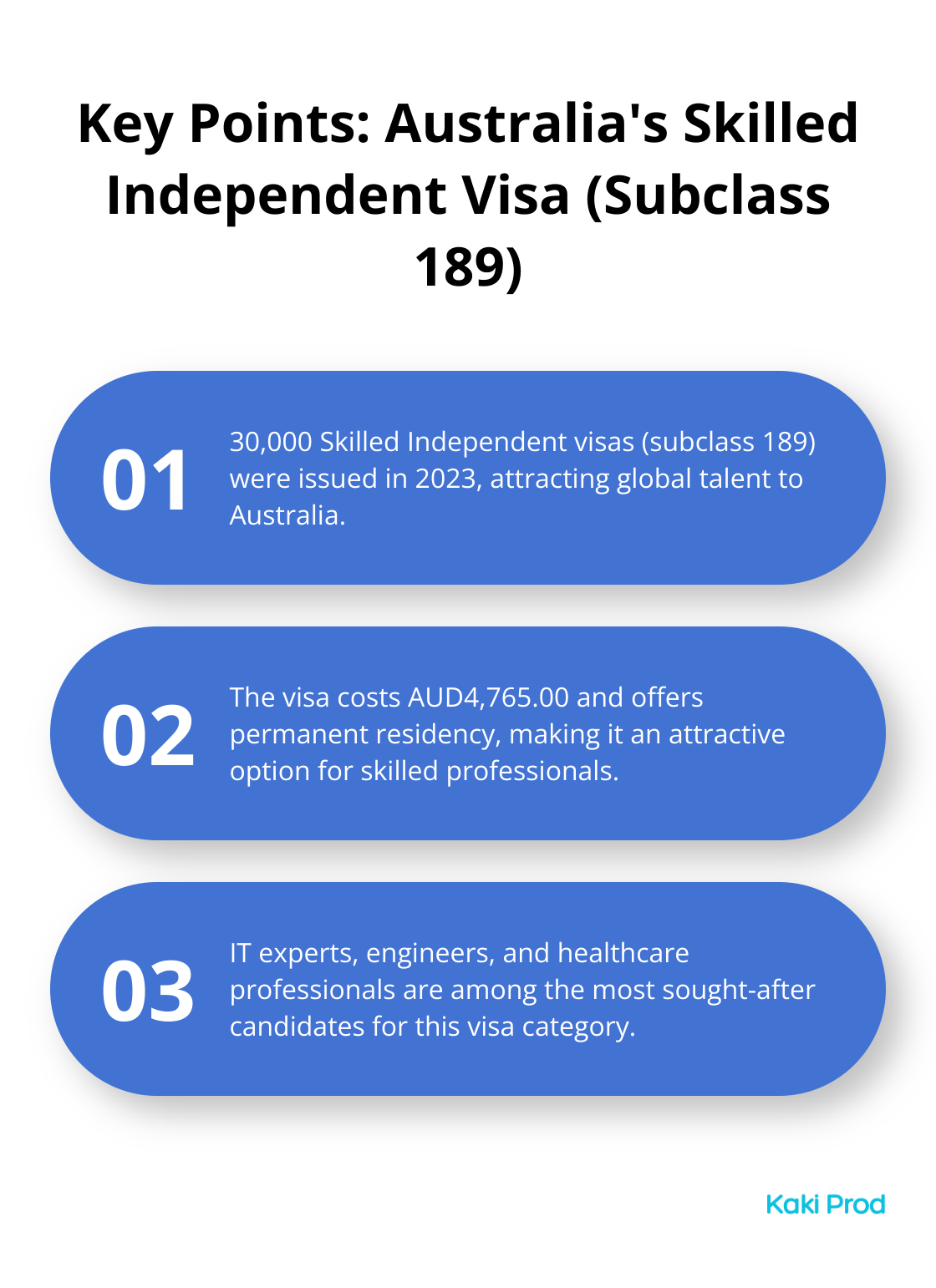 Key Points: Australia's Skilled Independent Visa (Subclass 189)

01
30,000 Skilled Independent visas (subclass 189) were issued in 2023, attracting global talent to Australia.

02
The visa costs AUD4,765.00 and offers permanent residency, making it an attractive option for skilled professionals.

03
IT experts, engineers, and healthcare professionals are among the most sought-after candidates for this visa category.

Kaki Prod