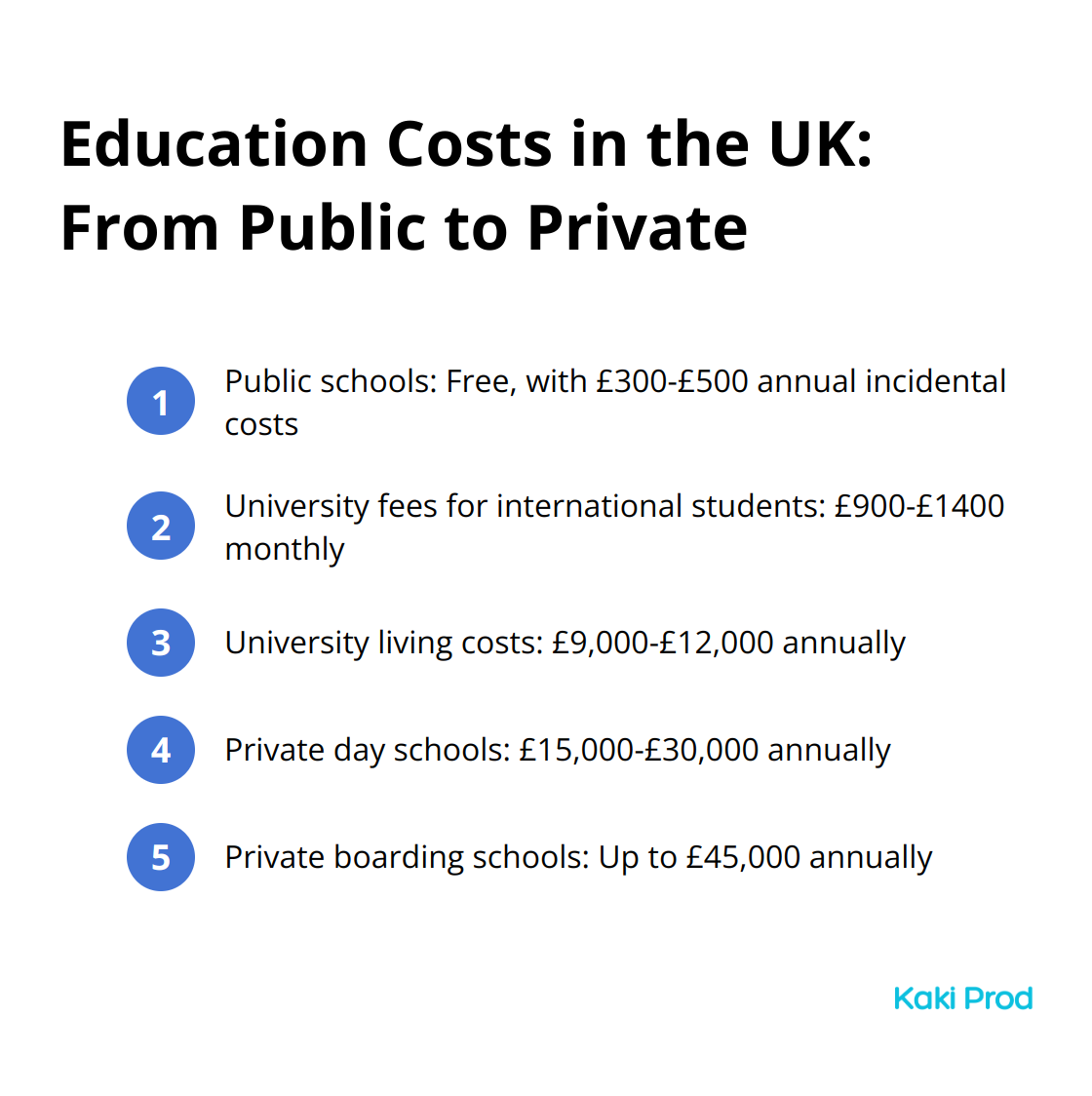 Education Costs in the UK: From Public to Private

1 Public schools: Free, with £300-£500 annual incidental costs

2 University fees for international students: £900-£1400 monthly

3 University living costs: £9,000-£12,000 annually

4 Private day schools: £15,000-£30,000 annually

5 Private boarding schools: Up to £45,000 annually

Kaki Prod