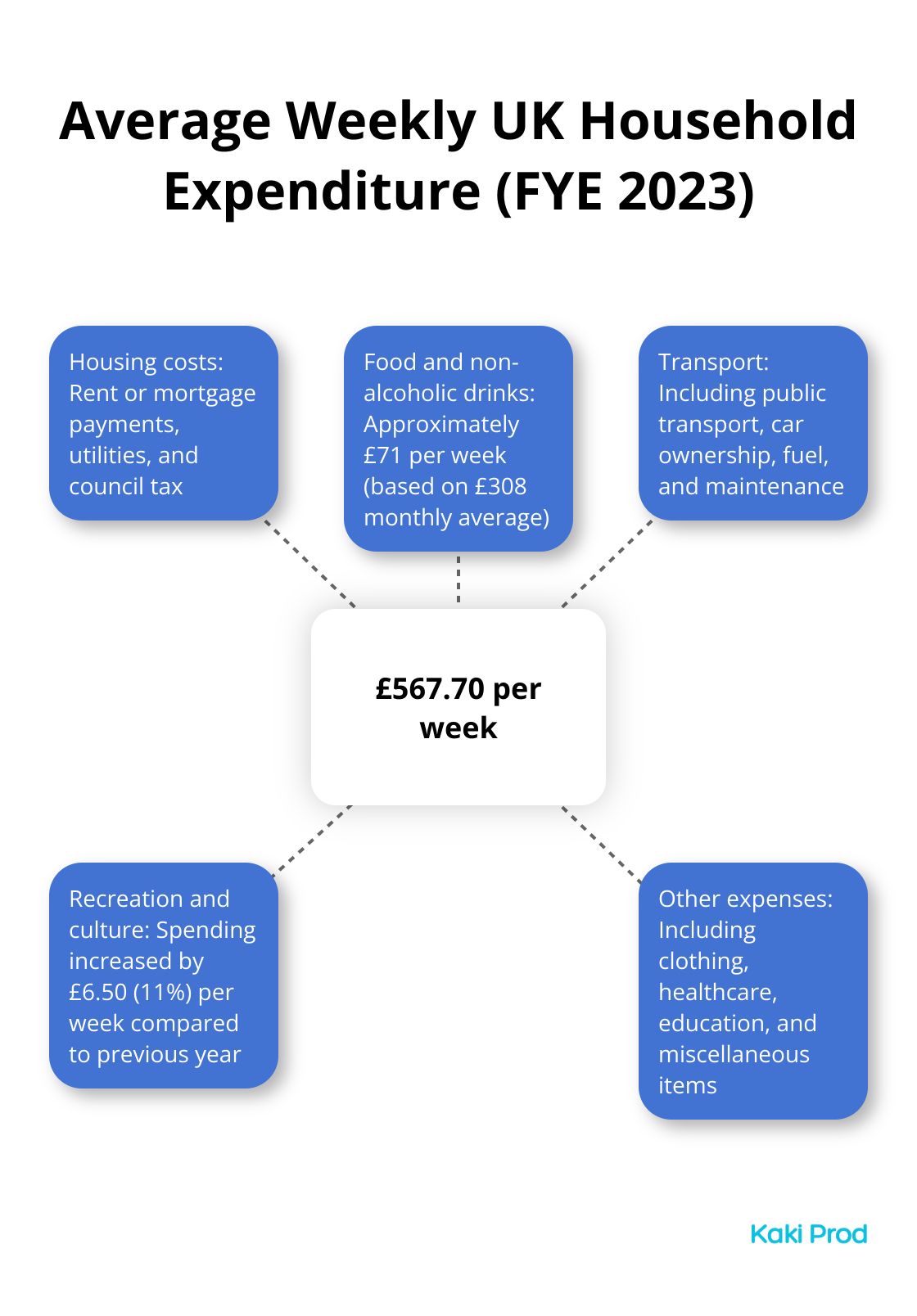 Average Weekly UK Household Expenditure (FYE 2023)

Housing costs: Rent or mortgage payments, utilities, and council tax

Food and non-alcoholic drinks: Approximately £71 per week (based on £308 monthly average)

Transport: Including public transport, car ownership, fuel, and maintenance

£567.70 per week

Recreation and culture: Spending increased by £6.50 (11%) per week compared to previous year

Other expenses: Including clothing, healthcare, education, and miscellaneous items

Kaki Prod