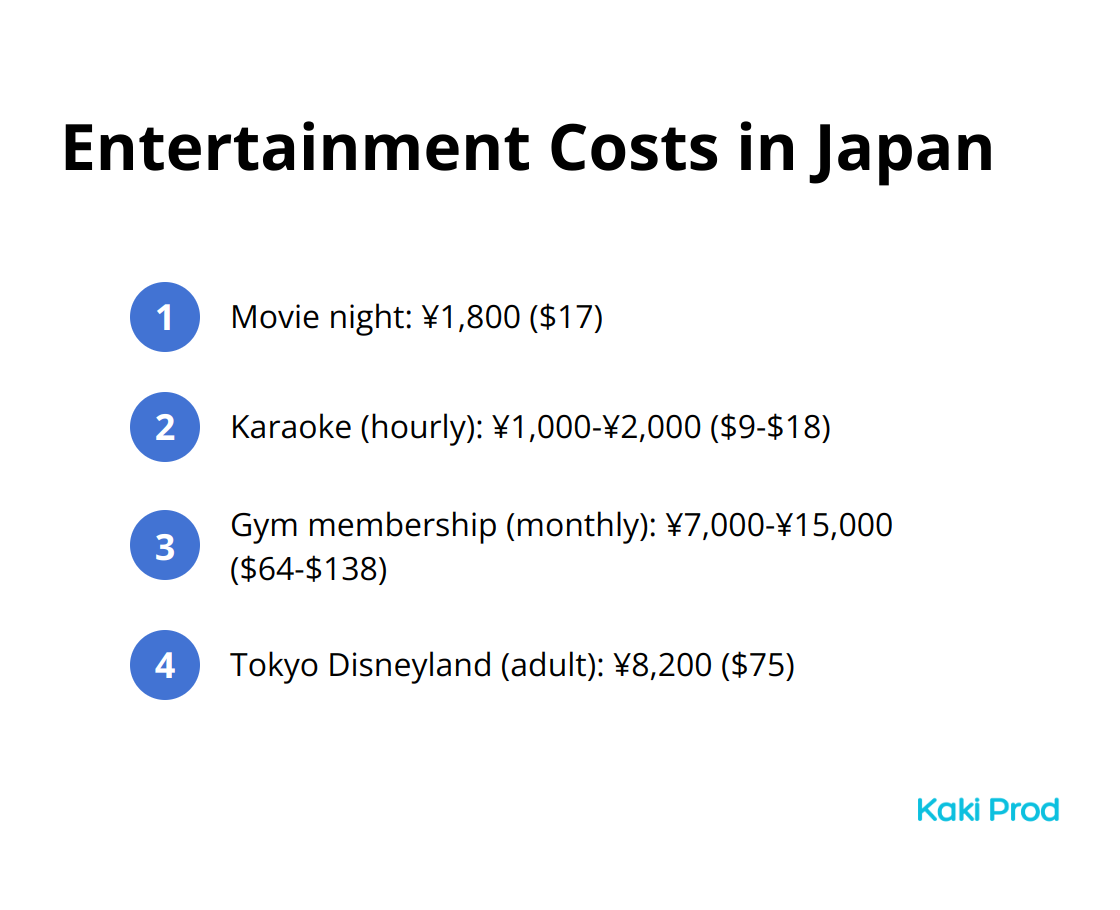 Entertainment Costs in Japan

1 Movie night: ¥1,800 (\$17)

2 Karaoke (hourly): ¥1,000-¥2,000 (\$9-\$18)

3 Gym membership (monthly): ¥7,000-¥15,000 (\$64-\$138)

4 Tokyo Disneyland (adult): ¥8,200 (\$75)

Kaki Prod